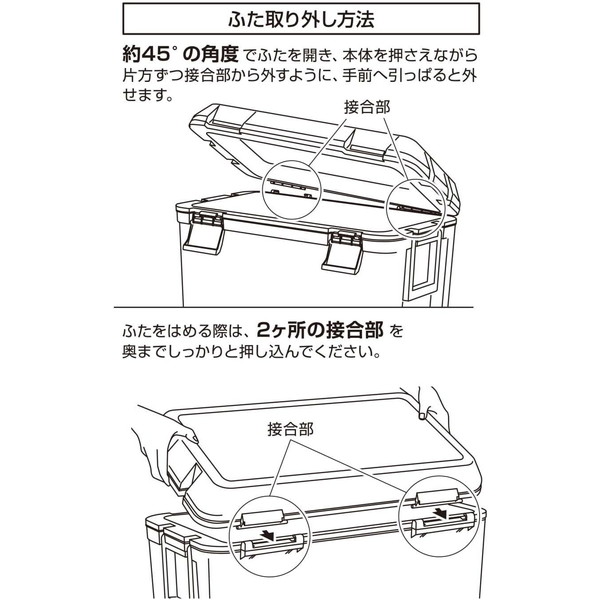 ふた取り外し方法

約45°の角度でふたを開き、本体を押さえながら片方ずつ接合部から外すように、手前へ引っぱると外せます。

接合部

ふたをはめる際は、2ヶ所の接合部を奥までしっかりと押し込んでください。

接合部