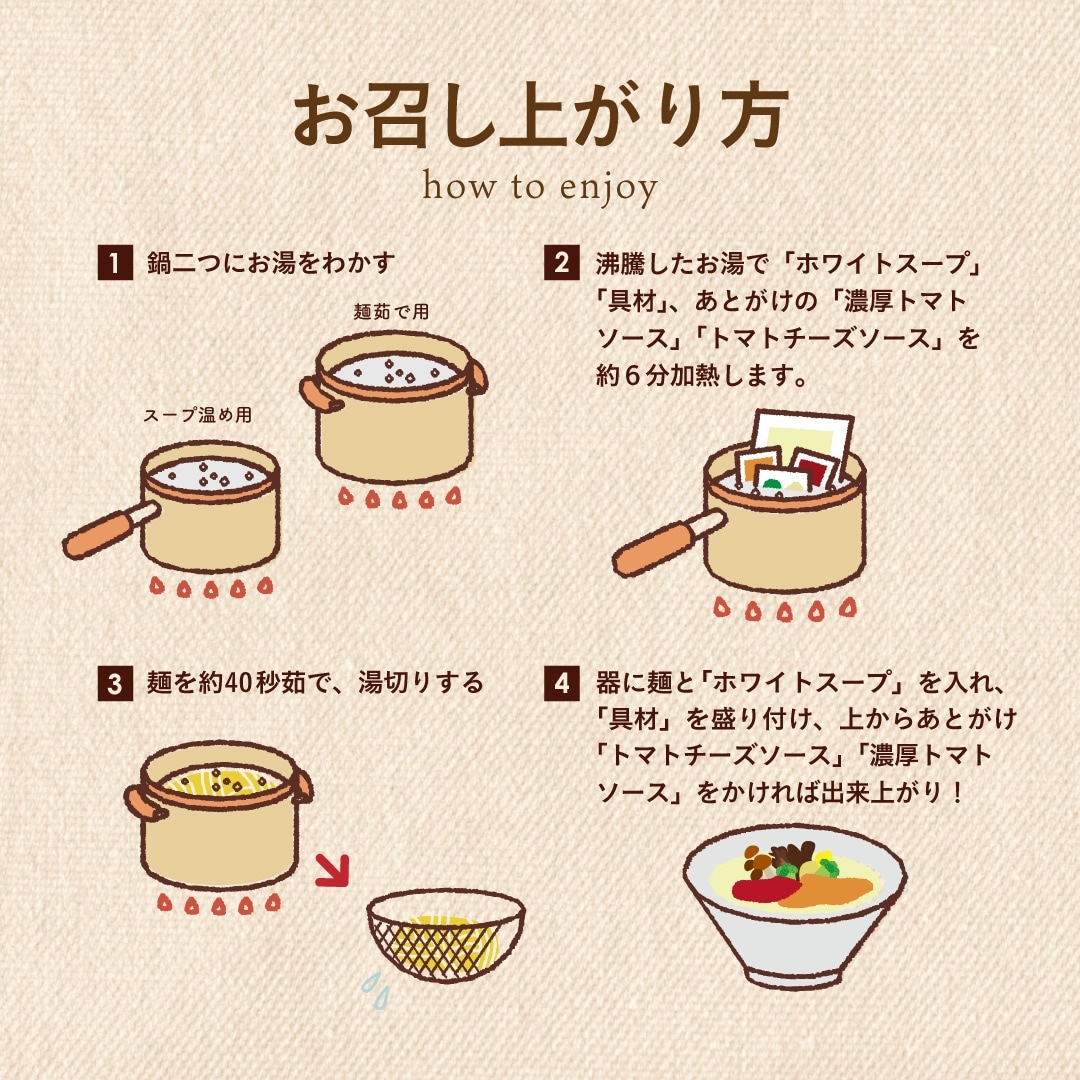 お召し上がり方
how to enjoy

1 鍋二つにお湯をわかす

麺茹で用

スープ温め用

2 沸騰したお湯で「ホワイトスープ」「具材」、あとがけの「濃厚トマトソース」「トマトチーズソース」を約６分加熱します。

3 麺を約40秒茹で、湯切りする

4 器に麺と「ホワイトスープ」を入れ、「具材」を盛り付け、上からあとがけ「トマトチーズソース」「濃厚トマトソース」をかければ出来上がり！