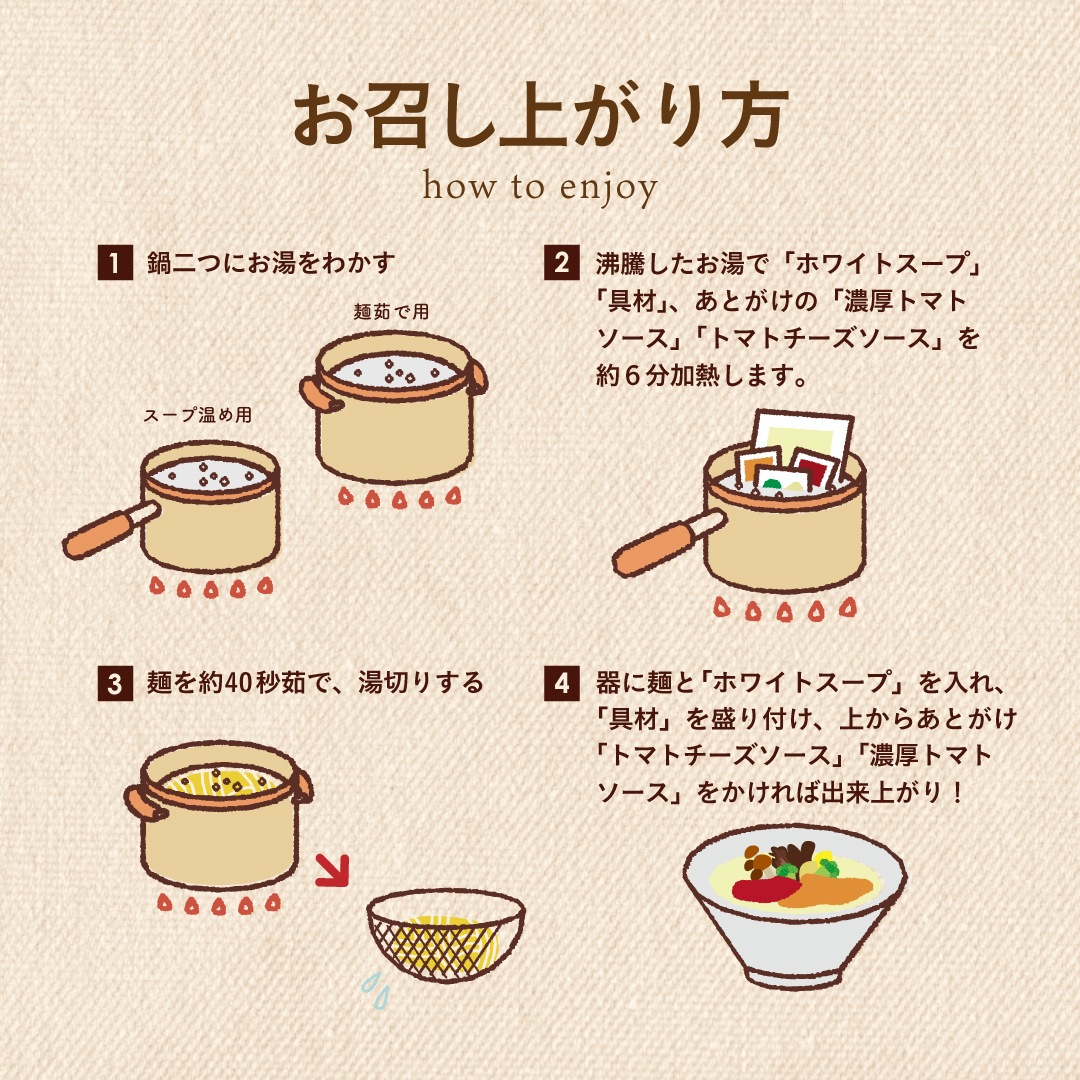 お召し上がり方
how to enjoy

1 鍋二つにお湯をわかす

麺茹で用

スープ温め用

2 沸騰したお湯で「ホワイトスープ」「具材」、あとがけの「濃厚トマトソース」「トマトチーズソース」を約６分加熱します。

3 麺を約40秒茹で、湯切りする

4 器に麺と「ホワイトスープ」を入れ、「具材」を盛り付け、上からあとがけ「トマトチーズソース」「濃厚トマトソース」をかければ出来上がり！