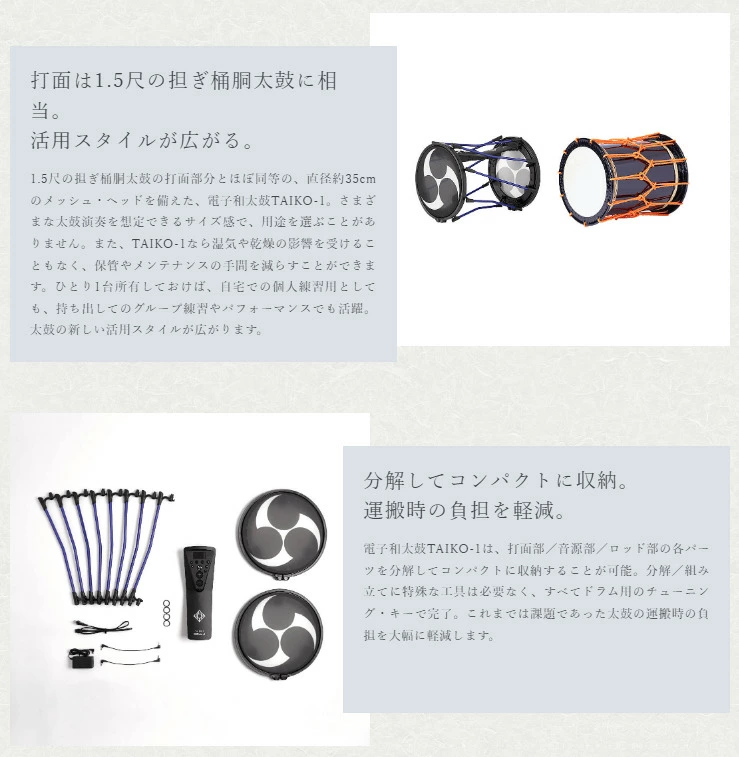 打面は1.5尺の担ぎ桶胴太鼓に相当。
活用スタイルが広がる。

1.5尺の担ぎ桶胴太鼓の打面部分とほぼ同等の、直径約35cmのメッシュ・ヘッドを備えた、電子和太鼓TAIKO-1。さまざまな太鼓演奏を想定できるサイズ感で、用途を選ぶことがありません。また、TAIKO-1なら湿気や乾燥の影響を受けることもなく、保管やメンテナンスの手間を減らすことができます。ひとり1台所有しておけば、自宅での個人練習用としても、持ち出してのグループ練習やパフォーマンスでも活躍。太鼓の新しい活用スタイルが広がります。

分解してコンパクトに収納。
運搬時の負担を軽減。

電子和太鼓TAIKO-1は、打面部／音源部／ロッド部の各パーツを分解してコンパクトに収納することが可能。分解／組み立てに特殊な工具は必要なく、すべてドラム用のチューニング・キーで完了。これまでは課題であった太鼓の運搬時の負担を大幅に軽減します。