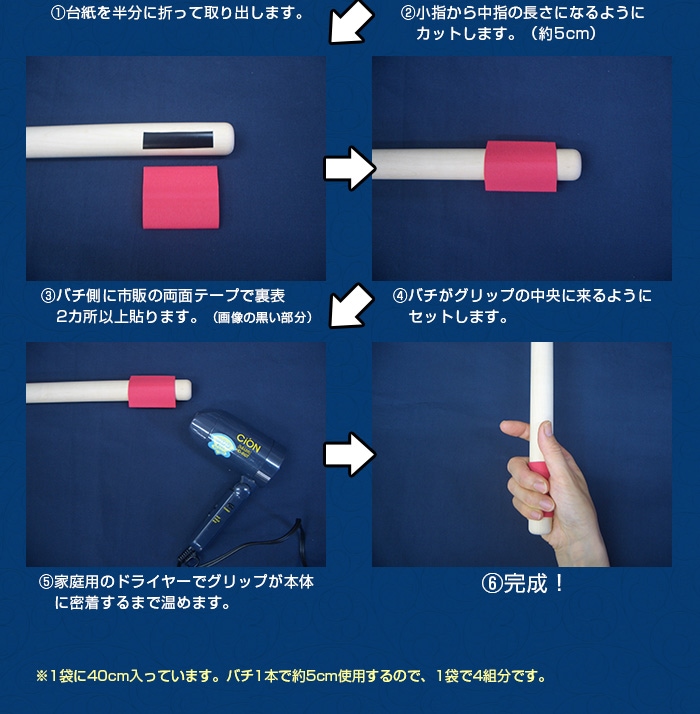 ①台紙を半分に折って取り出します。

②小指から中指の長さになるようにカットします。（約5cm）

③バチ側に市販の両面テープで裏表2カ所以上貼ります。（画像の黒い部分）

④バチがグリップの中央に来るようにセットします。

CiON

⑤家庭用のドライヤーでグリップが本体に密着するまで温めます。

⑥完成！

※1袋に40cm入っています。バチ1本で約5cm使用するので、1袋で4組分です。