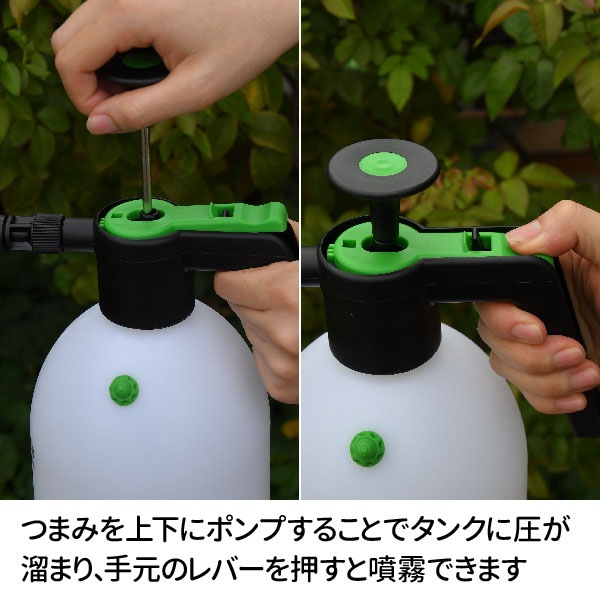 つまみを上下にポンプすることでタンクに圧が溜まり、手元のレバーを押すと噴霧できます