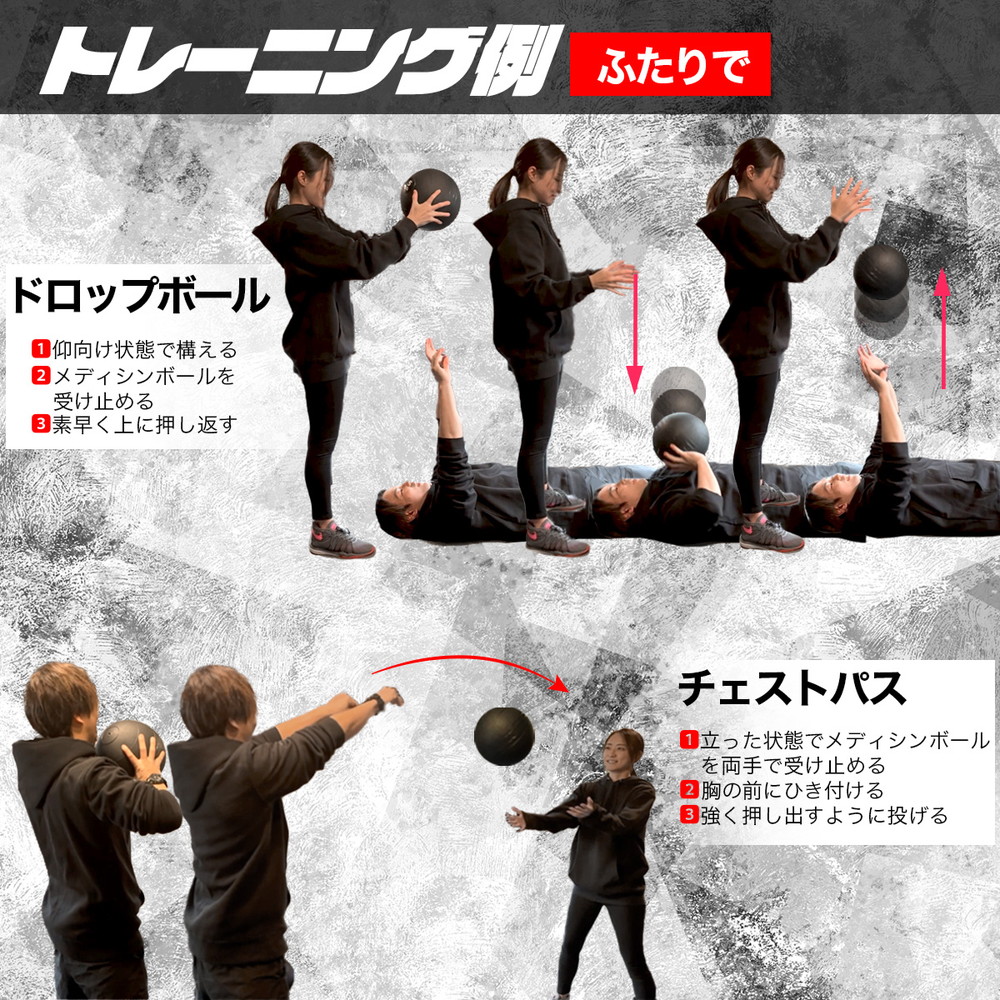 トレーニング例 ふたりで

ドロップボール

1 仰向け状態で構える
2 メディシンボールを受け止める
3 素早く上に押し返す

チェストパス

1 立った状態でメディシンボールを両手で受け止める
2 胸の前にひき付ける
3 強く押し出すように投げる