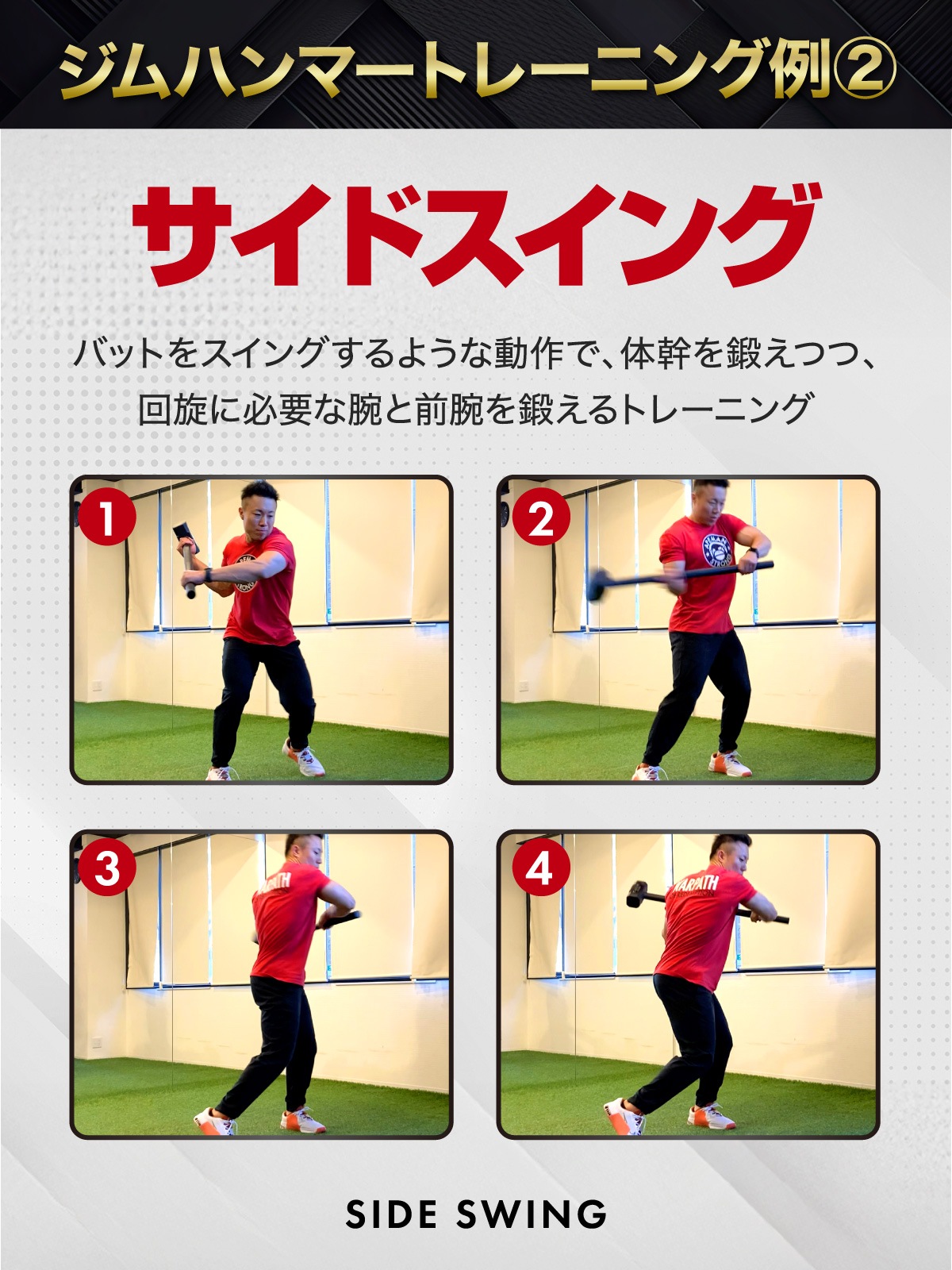 ジムハンマートレーニング例②

サイドスイング

バットをスイングするような動作で、体幹を鍛えつつ、回旋に必要な腕と前腕を鍛えるトレーニング

1

2

3

4

SIDE SWING