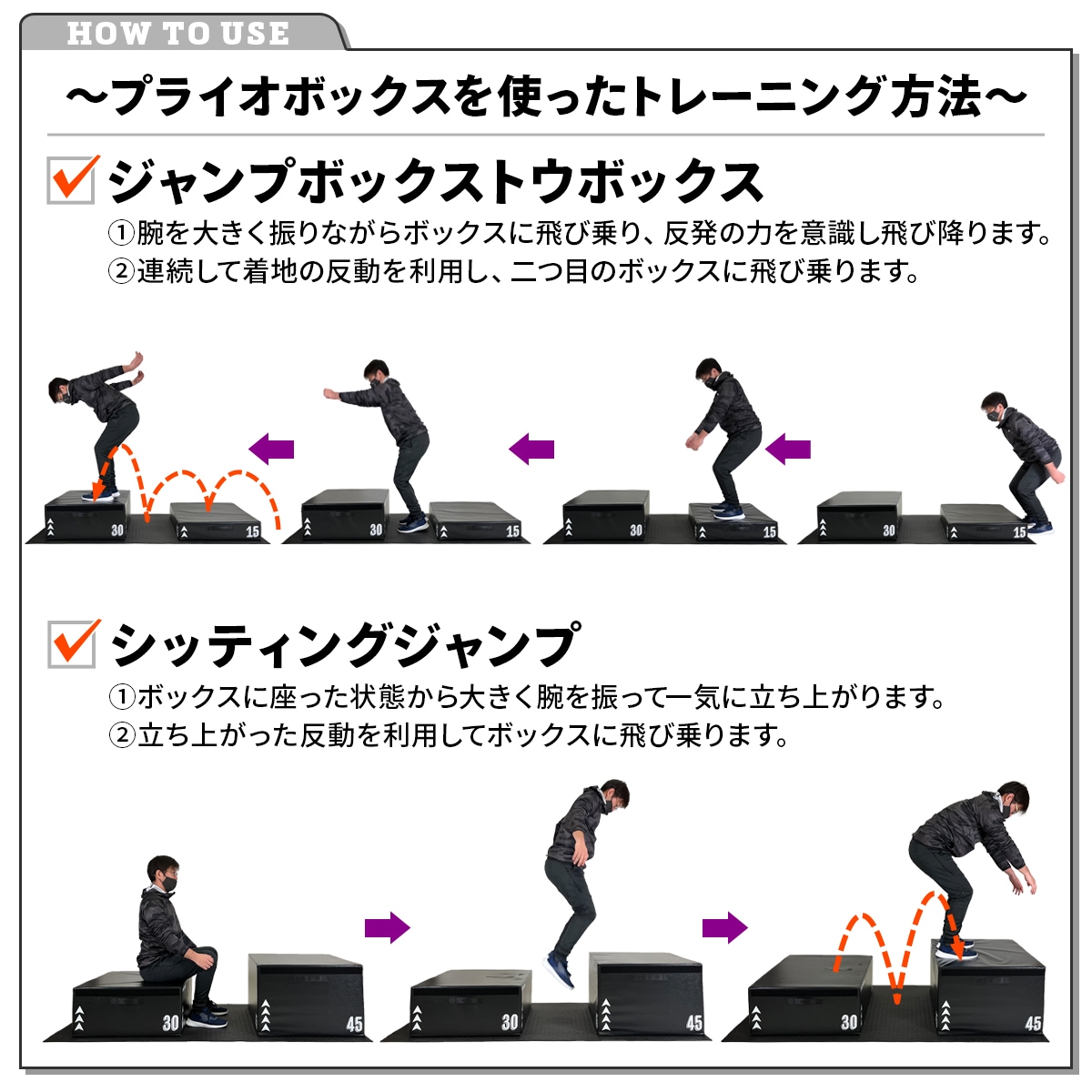 HOW TO USE

～プライオボックスを使ったトレーニング方法～

ジャンプボックストウボックス

①腕を大きく振りながらボックスに飛び乗り、反発の力を意識し飛び降ります。
②連続して着地の反動を利用し、二つ目のボックスに飛び乗ります。

30 15 30 15 30 15 30 15

シッティングジャンプ

①ボックスに座った状態から大きく腕を振って一気に立ち上がります。
②立ち上がった反動を利用してボックスに飛び乗ります。

30 45 30 45 30 45