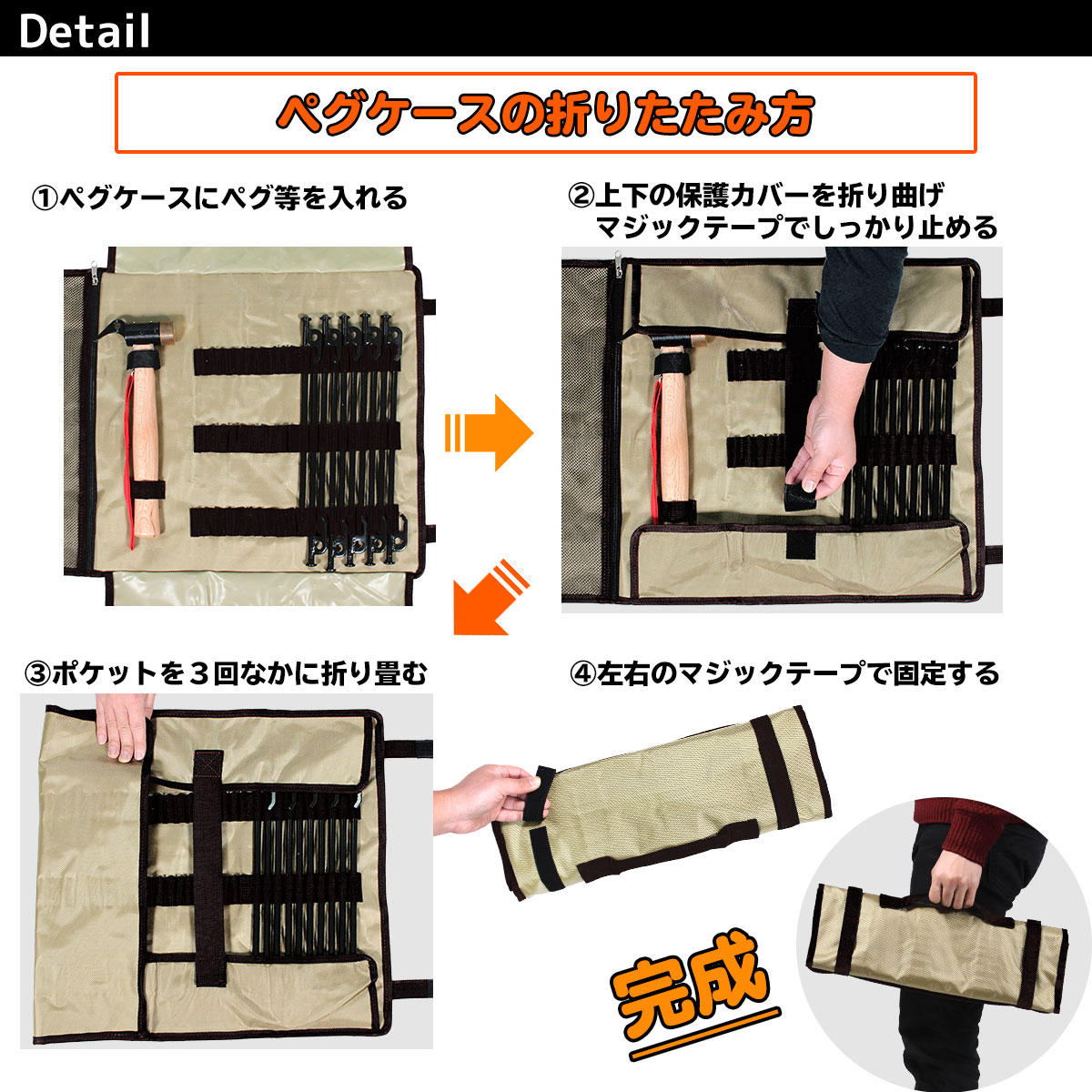 Detail

ペグケースの折りたたみ方

①ペグケースにペグ等を入れる

②上下の保護カバーを折り曲げ
マジックテープでしっかり止める

③ポケットを３回なかに折り畳む

④左右のマジックテープで固定する

完成