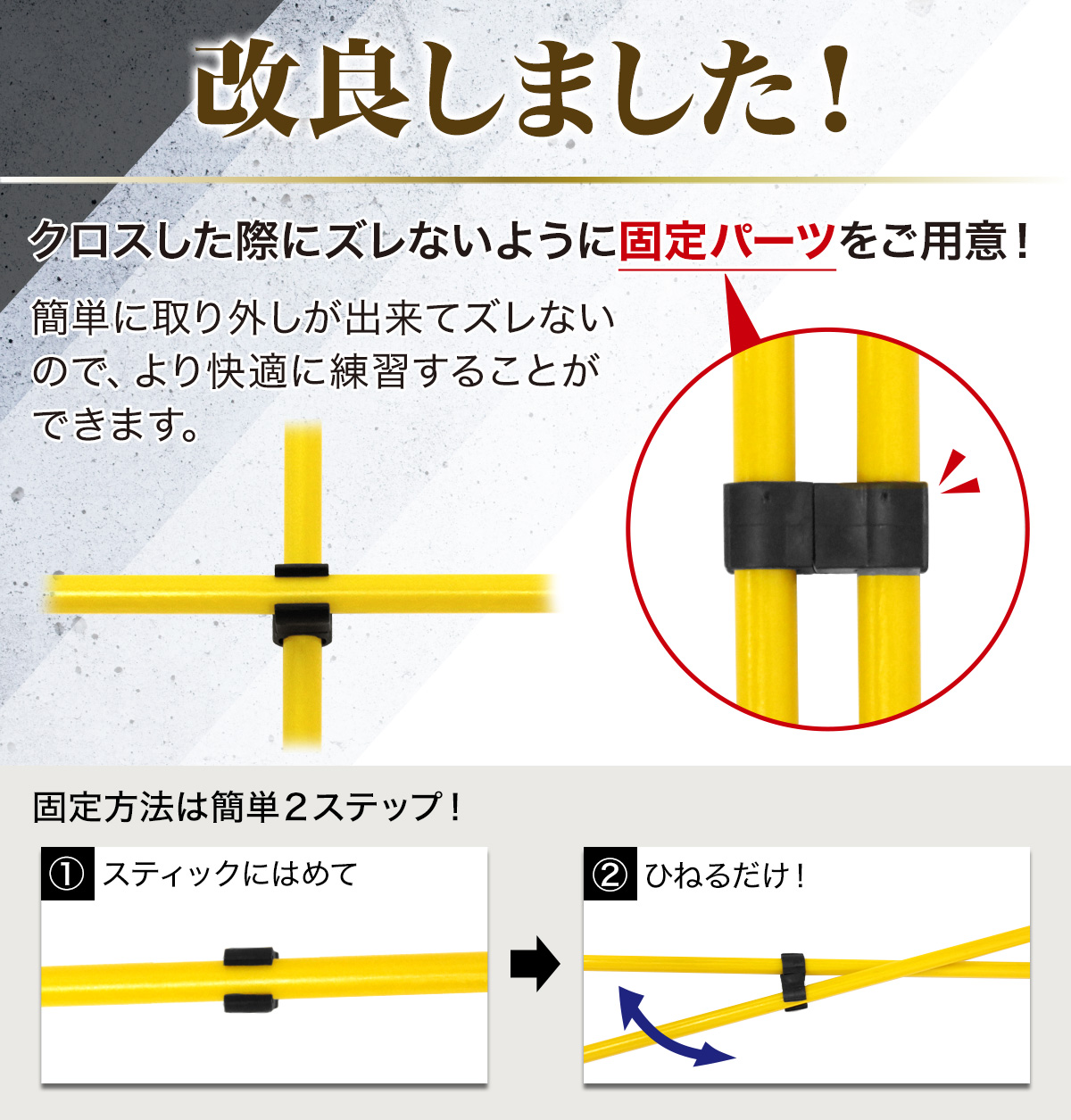 改良しました！

クロスした際にズレないように固定パーツをご用意！

簡単に取り外しが出来てズレないので、より快適に練習することができます。

固定方法は簡単２ステップ！

① スティックにはめて

② ひねるだけ！