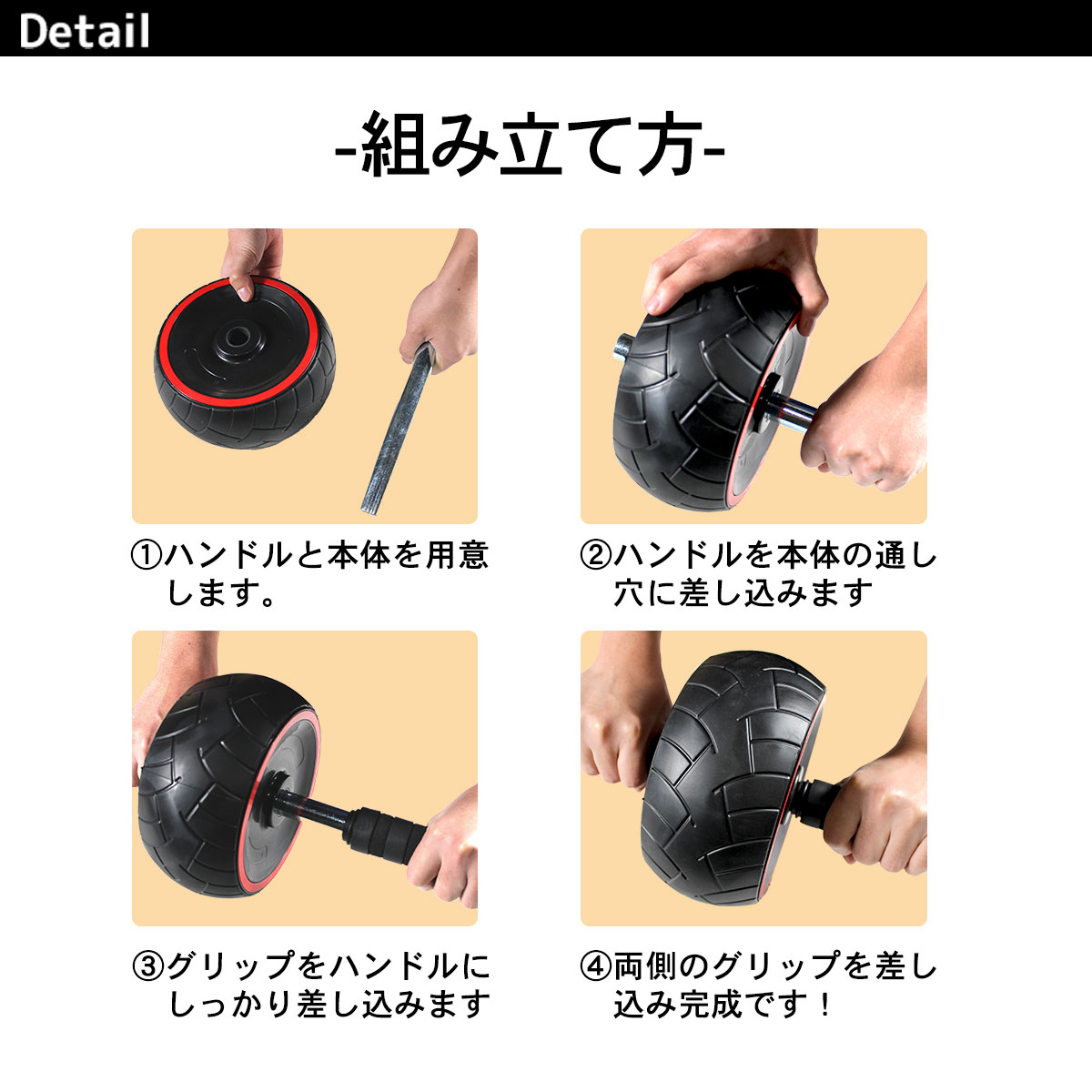 Detail

-組み立て方-

①ハンドルと本体を用意します。

②ハンドルを本体の通し穴に差し込みます

③グリップをハンドルにしっかり差し込みます

④両側のグリップを差し込み完成です！