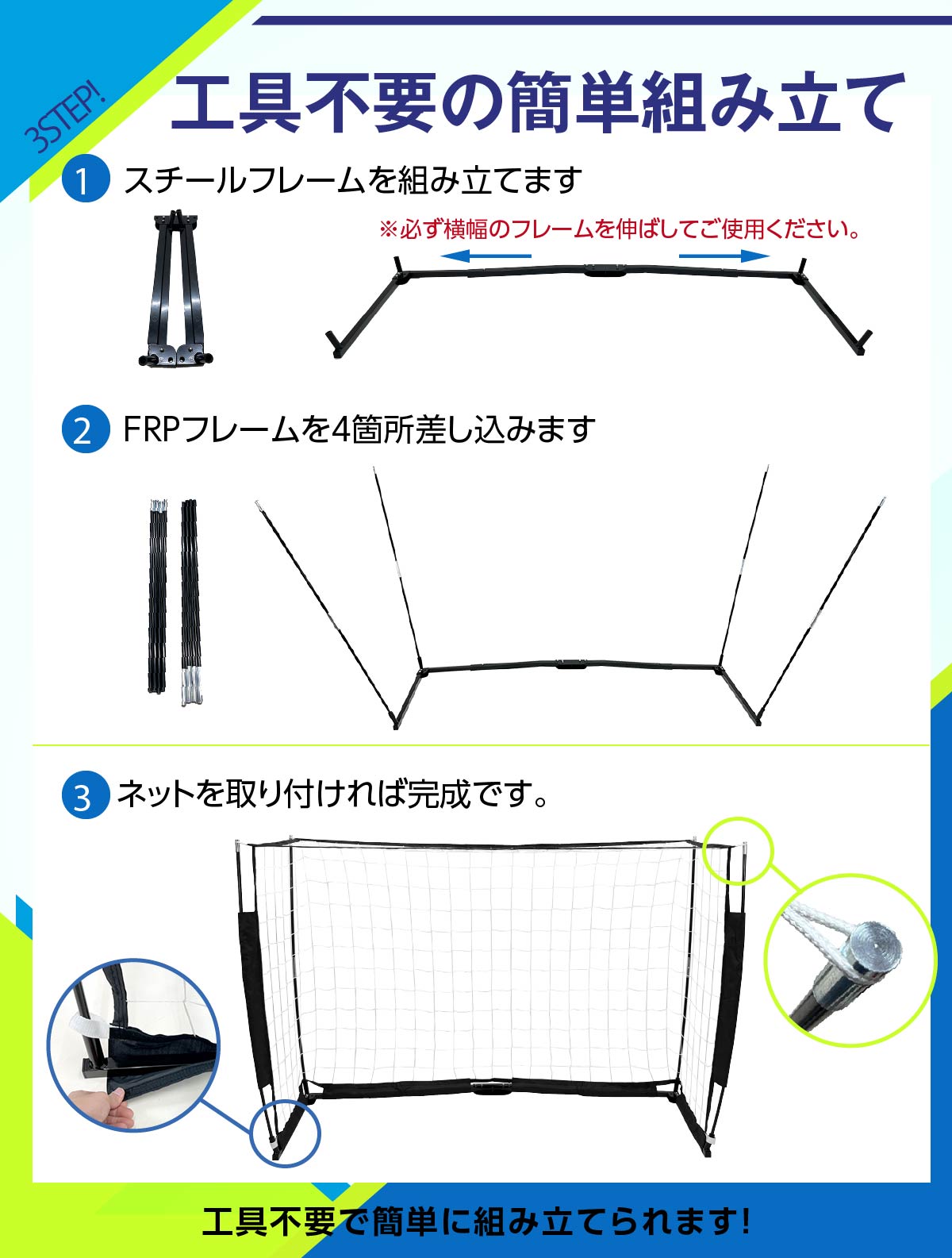 3STEP!

工具不要の簡単組み立て

1 スチールフレームを組み立てます

※必ず横幅のフレームを伸ばしてご使用ください。

2 FRPフレームを4箇所差し込みます

3 ネットを取り付ければ完成です。

工具不要で簡単に組み立てられます!