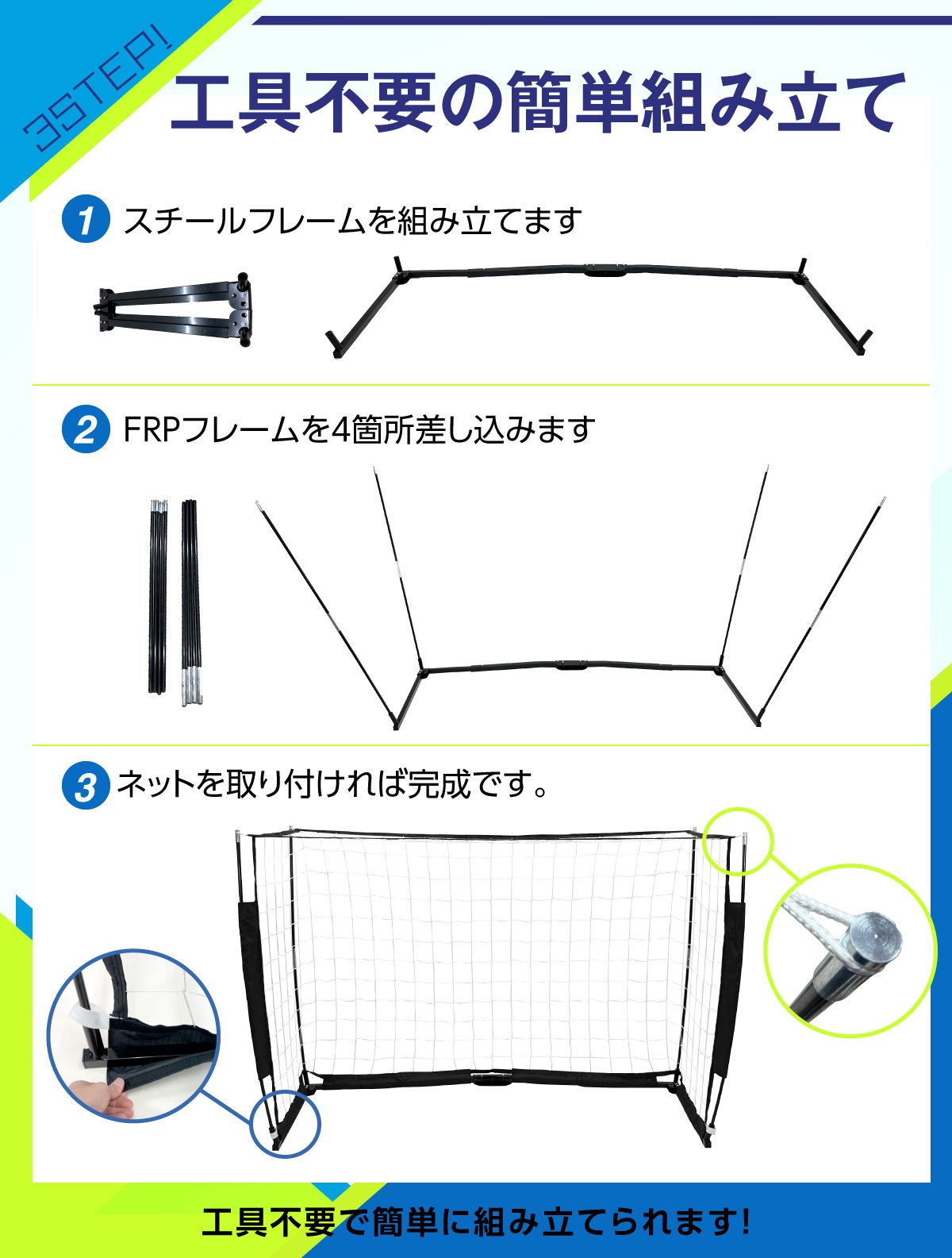 3STEP!

工具不要の簡単組み立て

1 スチールフレームを組み立てます

2 FRPフレームを4箇所差し込みます

3 ネットを取り付ければ完成です。

工具不要で簡単に組み立てられます!