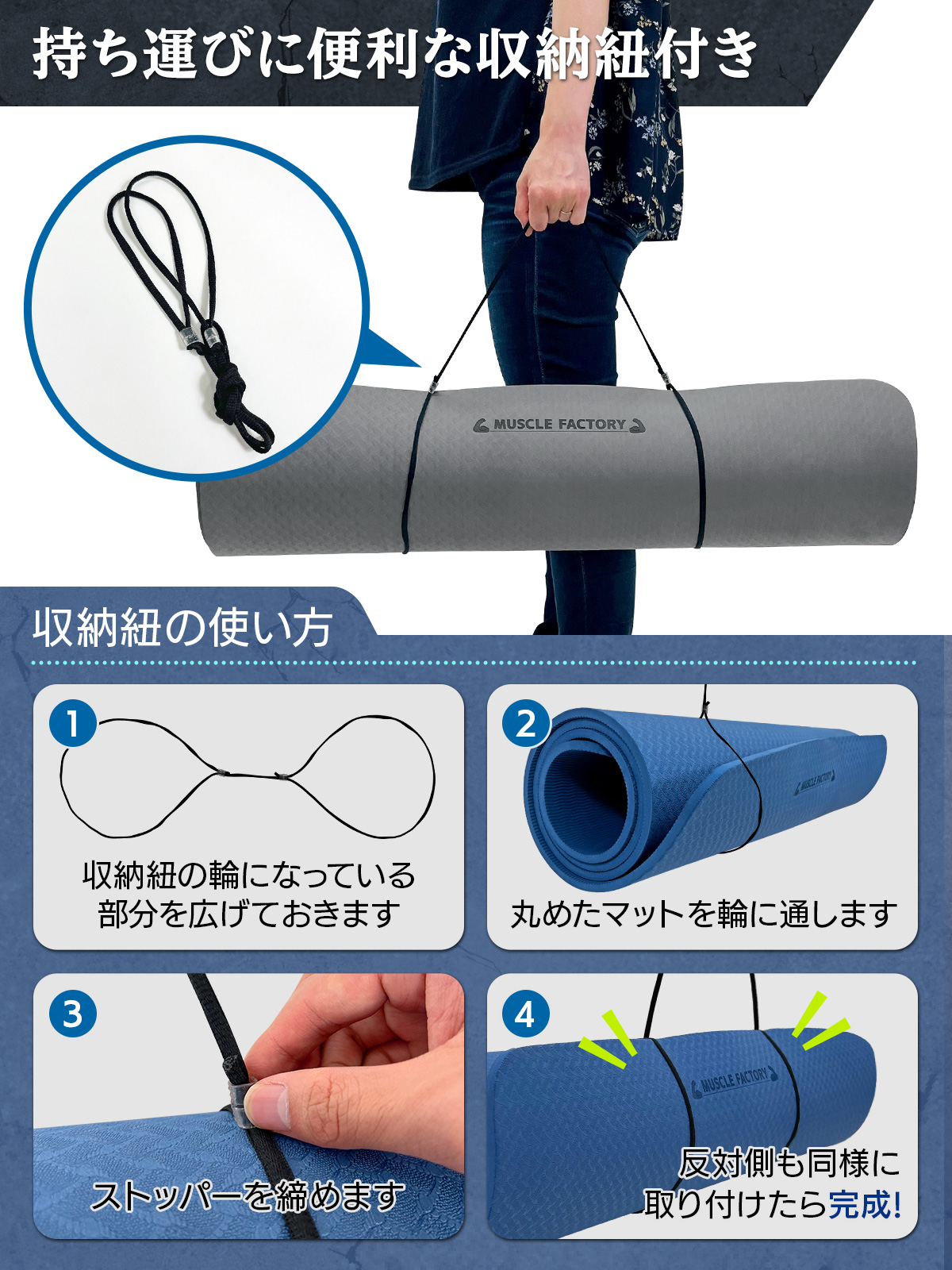 持ち運びに便利な収納紐付き

MUSCLE FACTORY

収納紐の使い方

1
収納紐の輪になっている部分を広げておきます

2
MUSCLE FACTORY
丸めたマットを輪に通します

3
ストッパーを締めます

4
MUSCLE FACTORY
反対側も同様に取り付けたら完成!