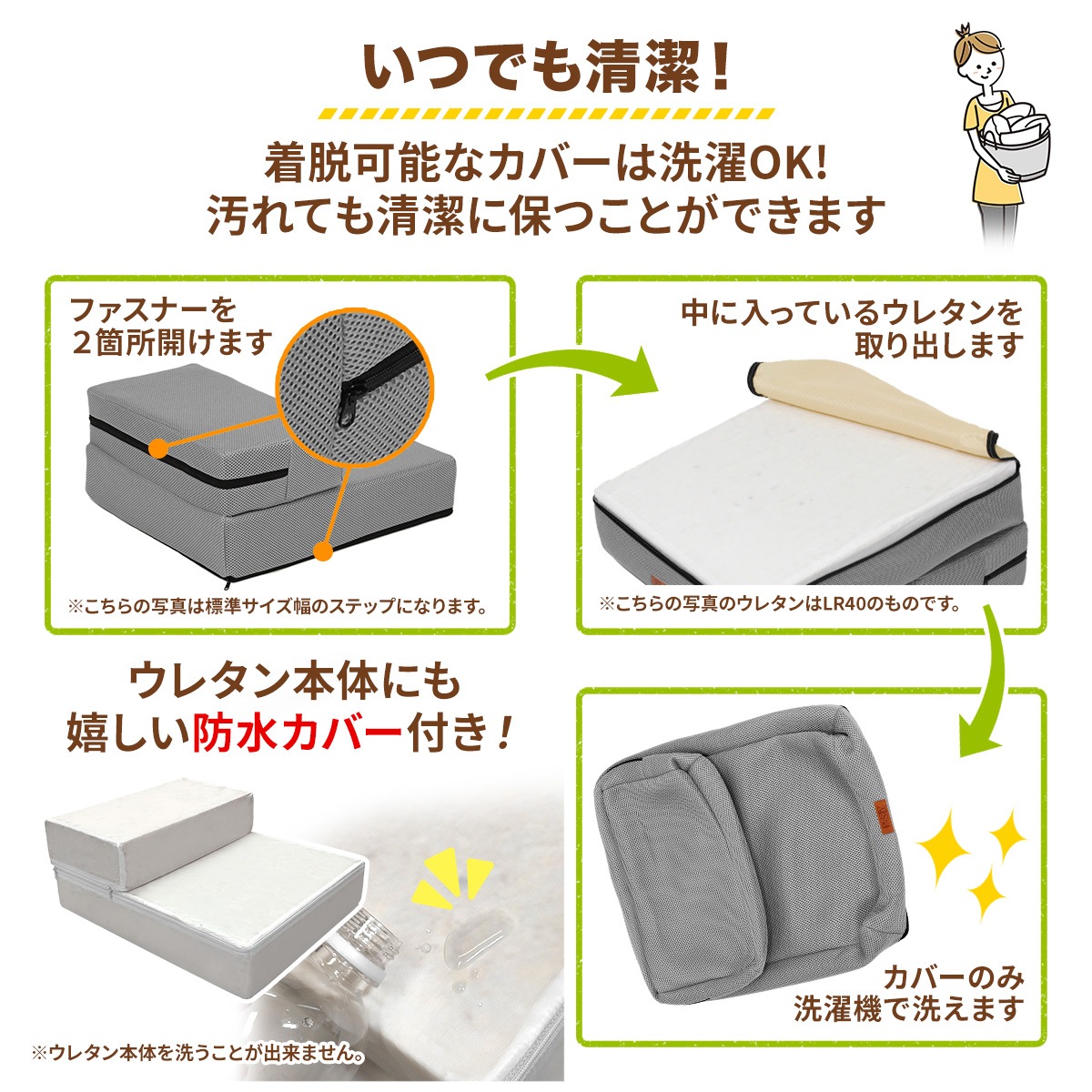 いつでも清潔!

着脱可能なカバーは洗濯OK!
汚れても清潔に保つことができます

ファスナーを
2箇所開けます

※こちらの写真は標準サイズ幅のステップになります。

中に入っているウレタンを
取り出します

※こちらの写真のウレタンはLR40のものです。

ウレタン本体にも
嬉しい防水カバー付き!

※ウレタン本体を洗うことが出来ません。

カバーのみ
洗濯機で洗えます