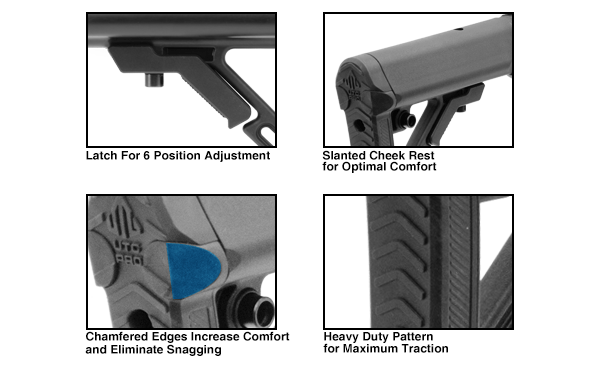 Latch For 6 Position Adjustment

Slanted Cheek Rest for Optimal Comfort

UTG PRO

Chamfered Edges Increase Comfort and Eliminate Snagging

Heavy Duty Pattern for Maximum Traction