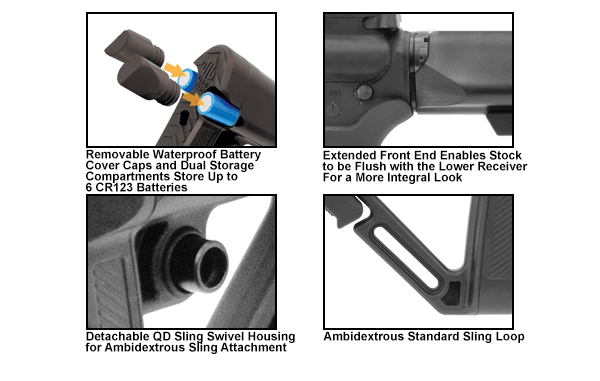 Removable Waterproof Battery Cover Caps and Dual Storage Compartments Store Up to 6 CR123 Batteries

Extended Front End Enables Stock to be Flush with the Lower Receiver For a More Integral Look

Detachable QD Sling Swivel Housing for Ambidextrous Sling Attachment

Ambidextrous Standard Sling Loop