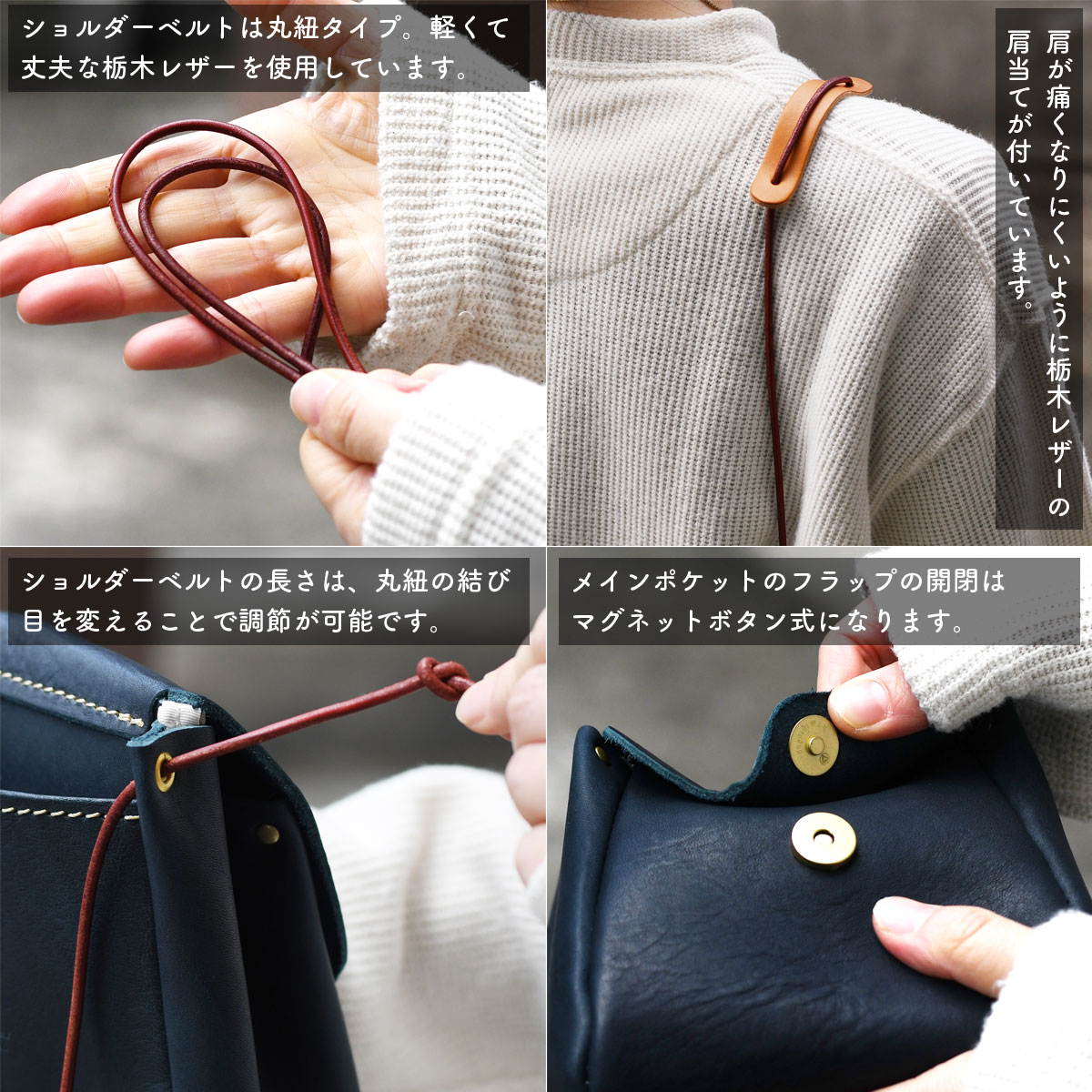 ショルダーベルトは丸紐タイプ。軽くて丈夫な栃木レザーを使用しています。

肩が痛くなりにくいように栃木レザーの肩当てが付いています。

ショルダーベルトの長さは、丸紐の結び目を変えることで調節が可能です。

メインポケットのフラップの開閉はマグネットボタン式になります。