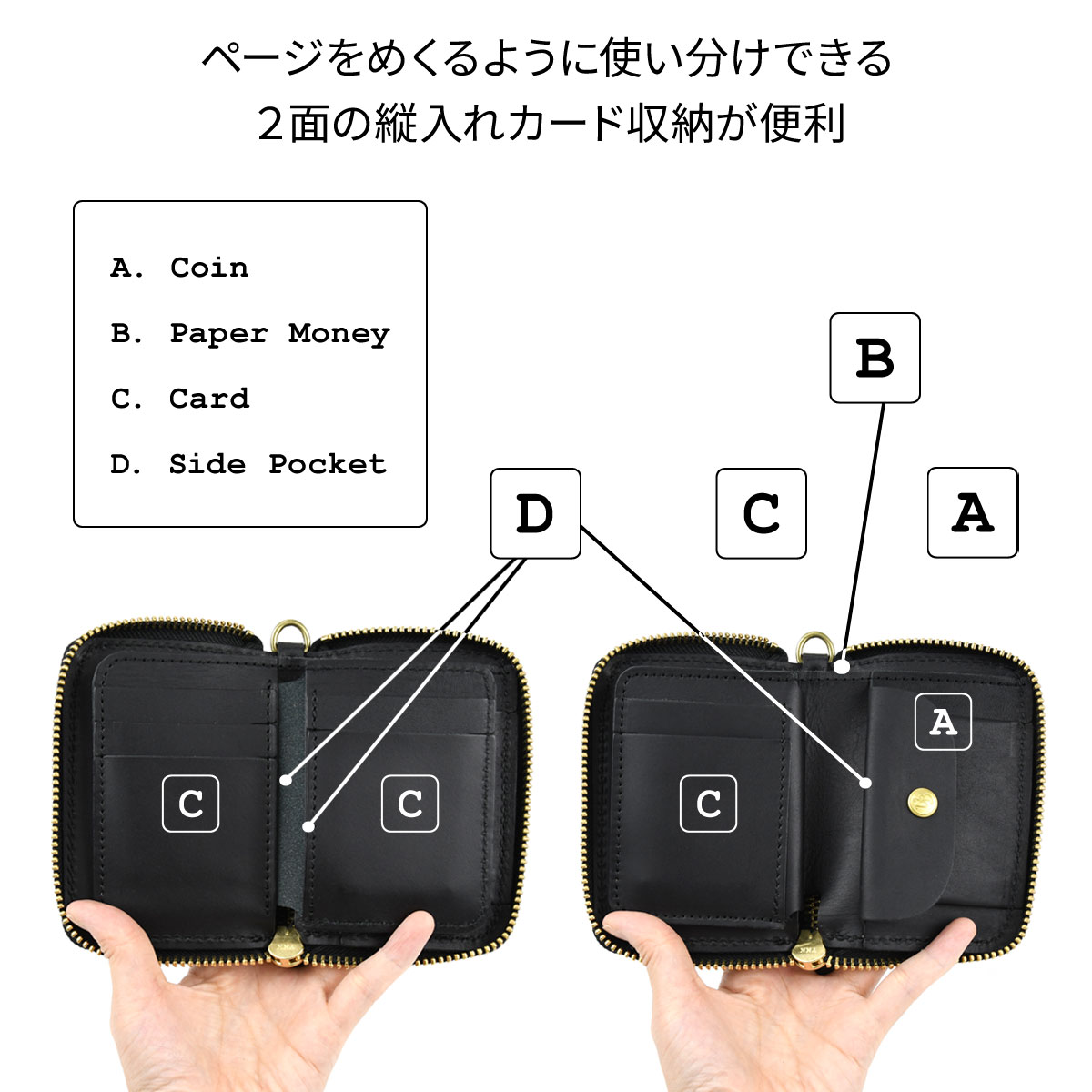 ページをめくるように使い分けできる
2面の縦入れカード収納が便利

A. Coin
B. Paper Money
C. Card
D. Side Pocket

B

D

C

A

C

C

C

A