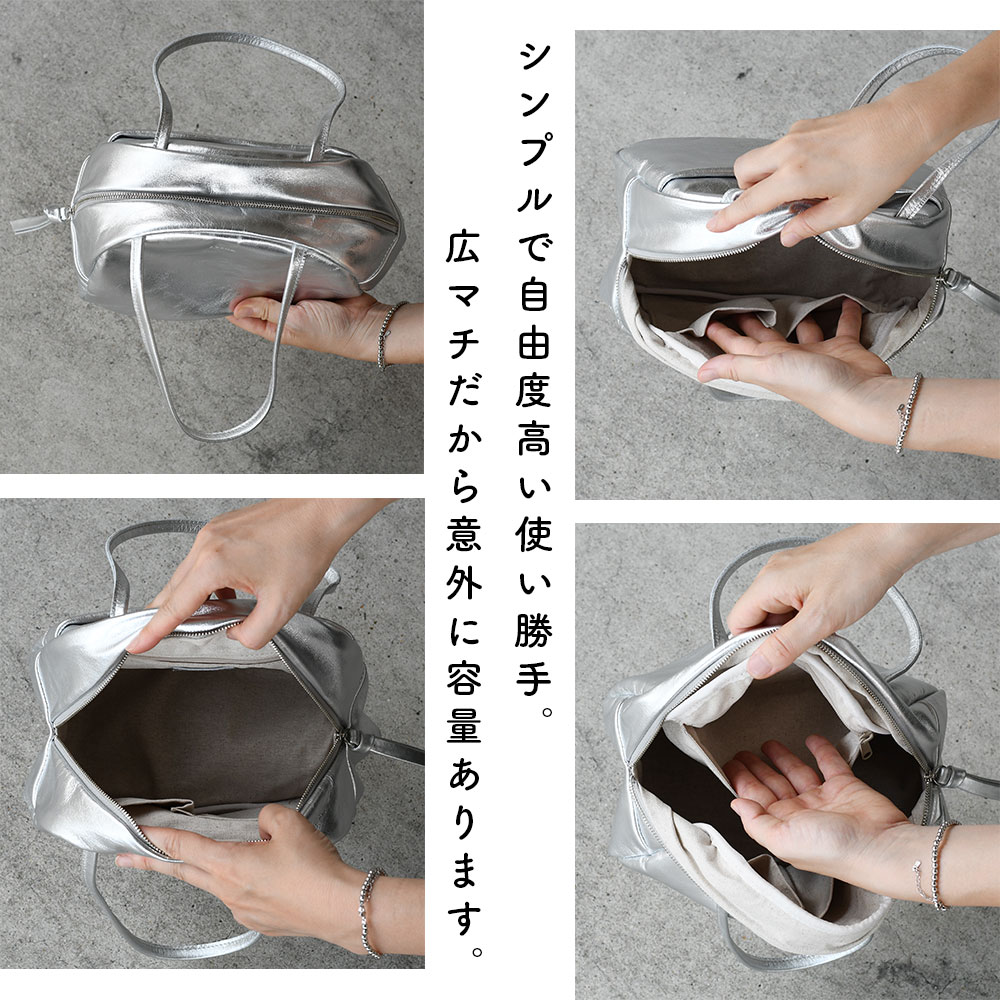 シンプルで自由度高い使い勝手。

広マチだから意外に容量あります。