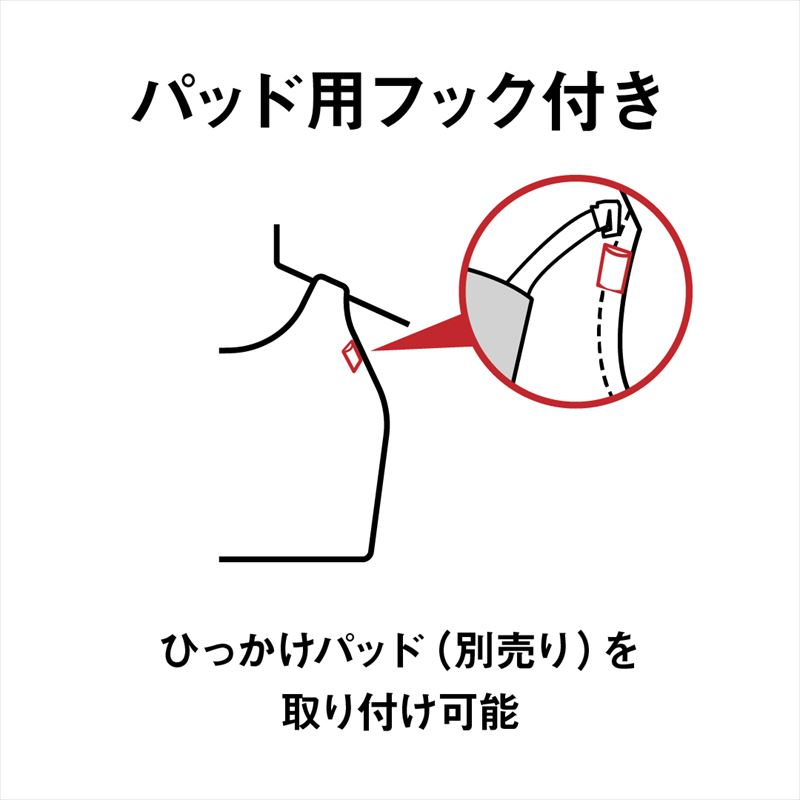 パッド用フック付き

ひっかけパッド（別売り）を取り付け可能