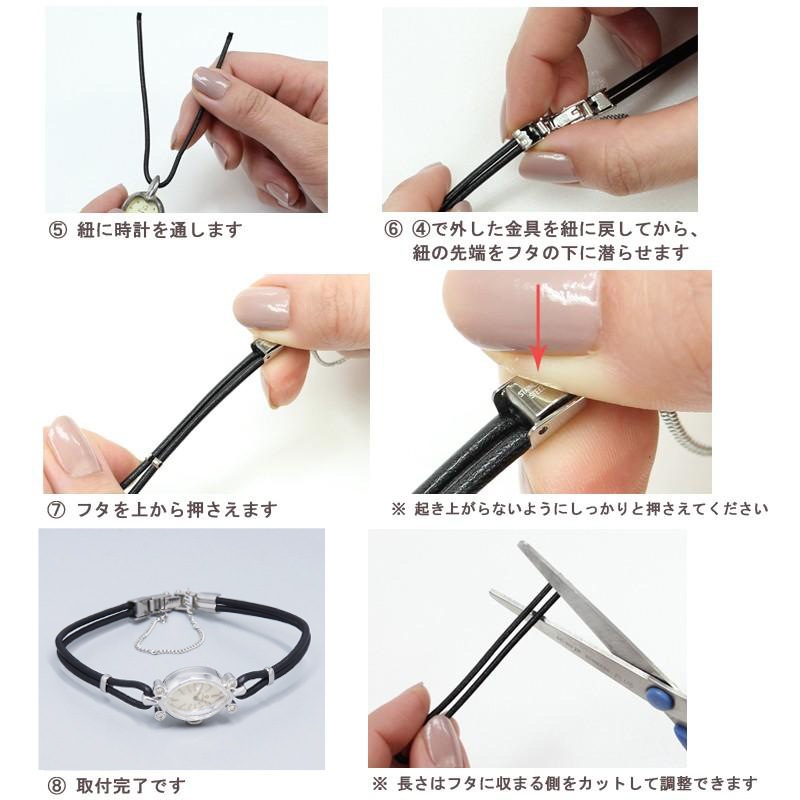 ⑤ 紐に時計を通します

⑥ ④で外した金具を紐に戻してから、紐の先端をフタの下に潜らせます

⑦ フタを上から押さえます

※ 起き上がらないようにしっかりと押さえてください

⑧ 取付完了です

※ 長さはフタに収まる側をカットして調整できます