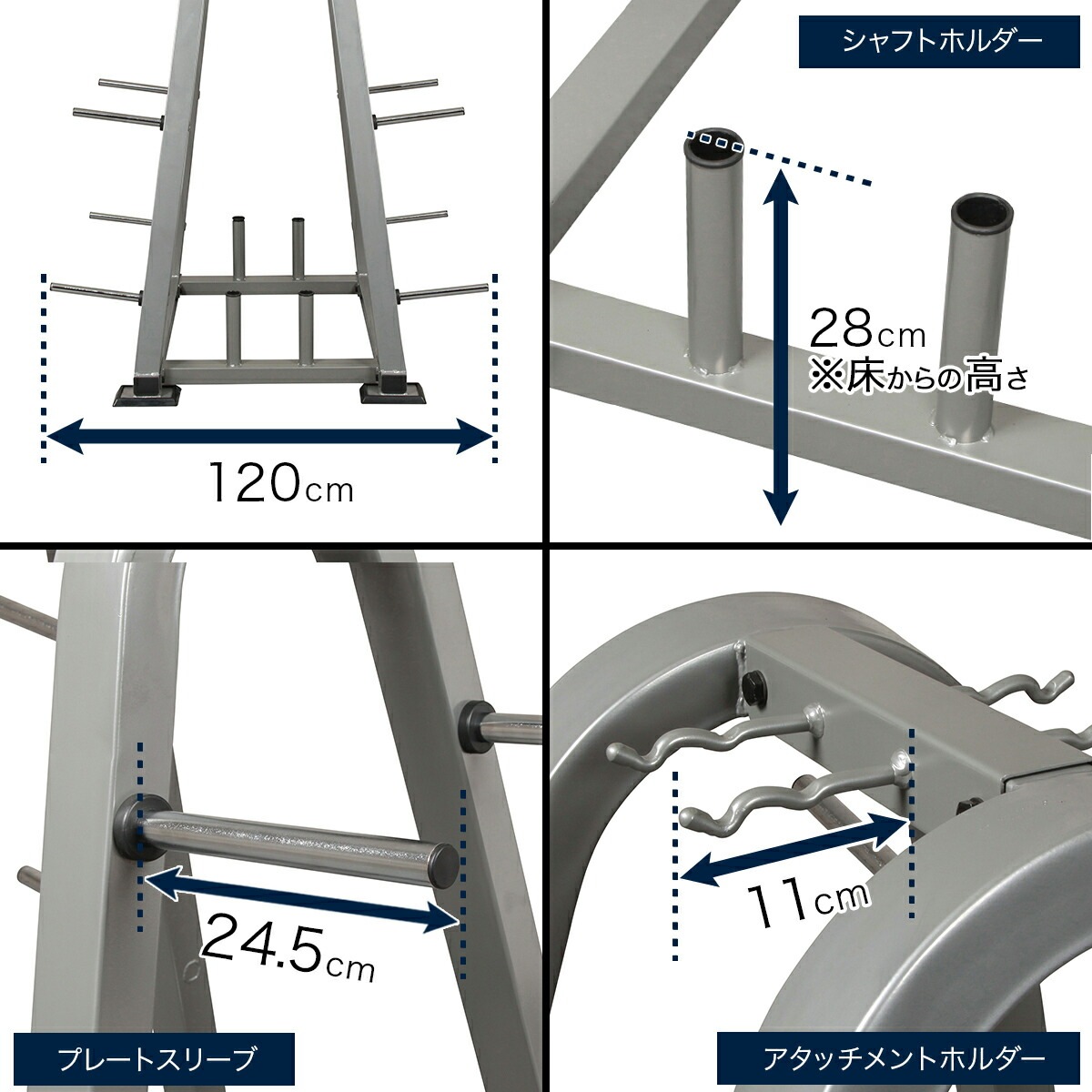 120cm

シャフトホルダー

28cm
※床からの高さ

24.5cm

プレートスリーブ

11cm

アタッチメントホルダー