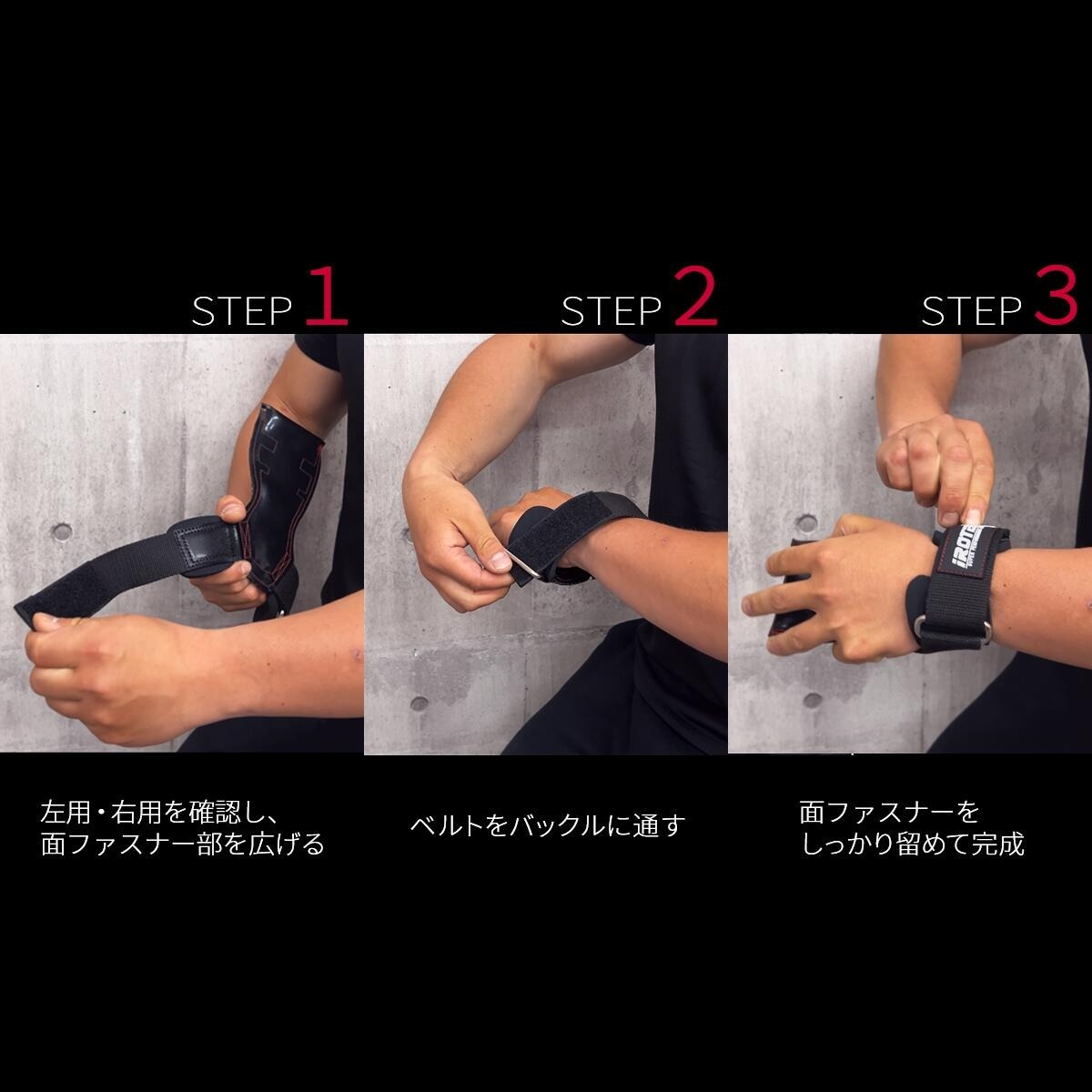 STEP 1

左用・右用を確認し、面ファスナー部を広げる

STEP 2

ベルトをバックルに通す

STEP 3

IROTEC

面ファスナーをしっかり留めて完成