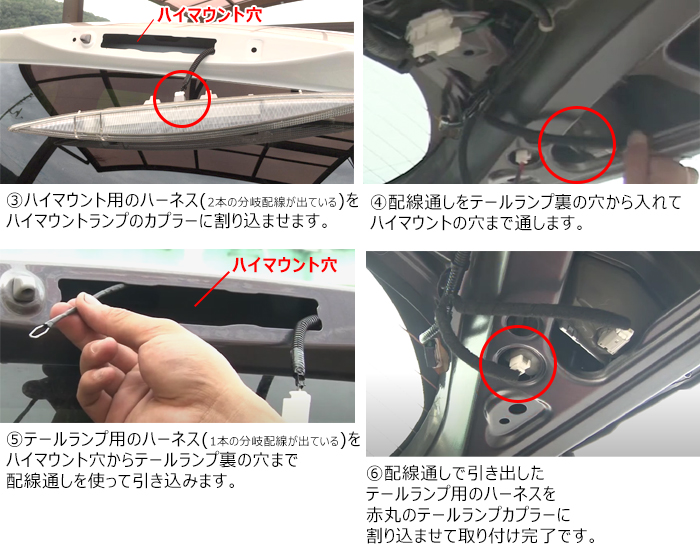 ハイマウント穴

③ハイマウント用のハーネス(2本の分岐配線が出ている)をハイマウントランプのカプラーに割り込ませます。

④配線通しをテールランプ裏の穴から入れてハイマウントの穴まで通します。

ハイマウント穴

⑤テールランプ用のハーネス(1本の分岐配線が出ている)をハイマウント穴からテールランプ裏の穴まで配線通しを使って引き込みます。

⑥配線通しで引き出したテールランプ用のハーネスを赤丸のテールランプカプラーに割り込ませて取り付け完了です。