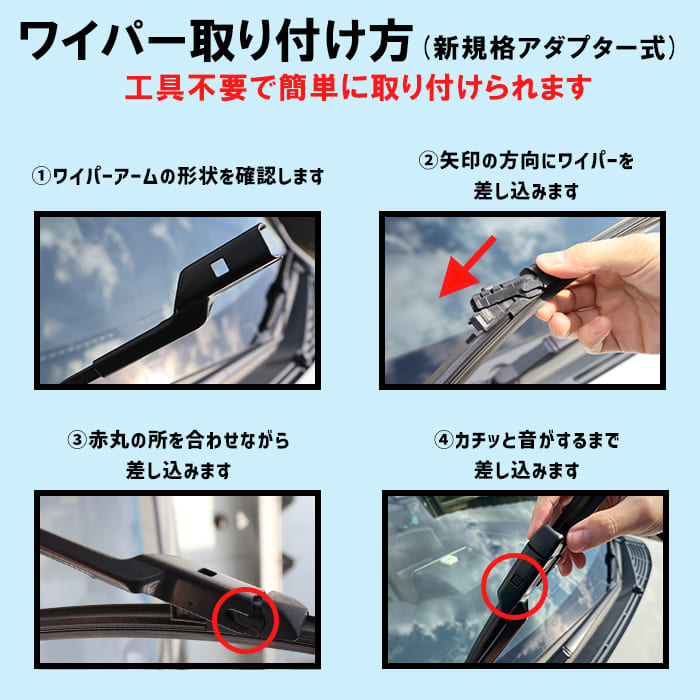 ワイパー取り付け方（新規格アダプター式）
工具不要で簡単に取り付けられます

①ワイパーアームの形状を確認します

②矢印の方向にワイパーを差し込みます

③赤丸の所を合わせながら差し込みます

④カチッと音がするまで差し込みます