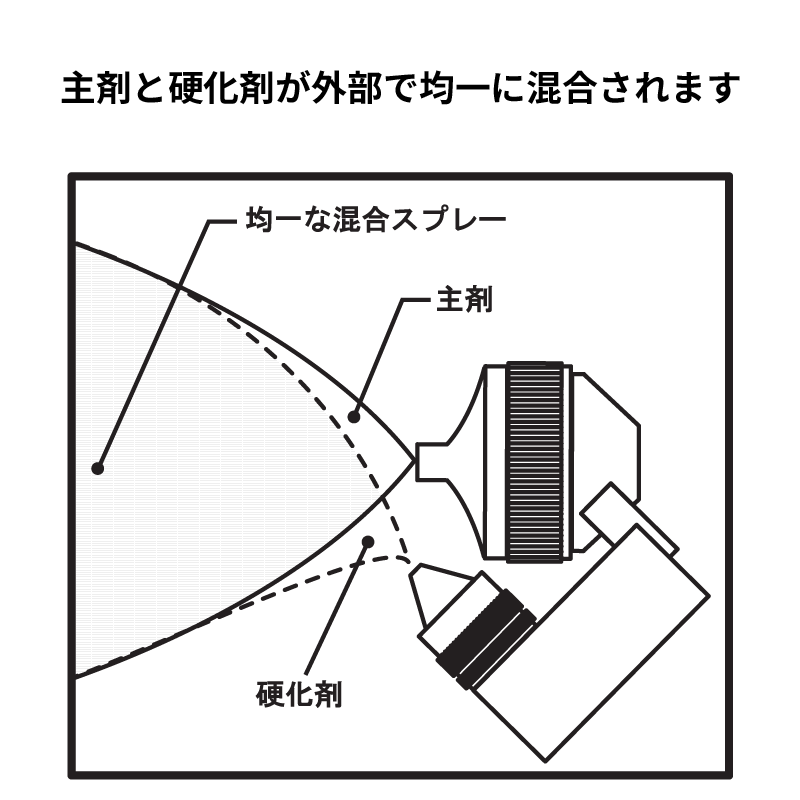 主剤と硬化剤が外部で均一に混合されます

均一な混合スプレー

主剤

硬化剤