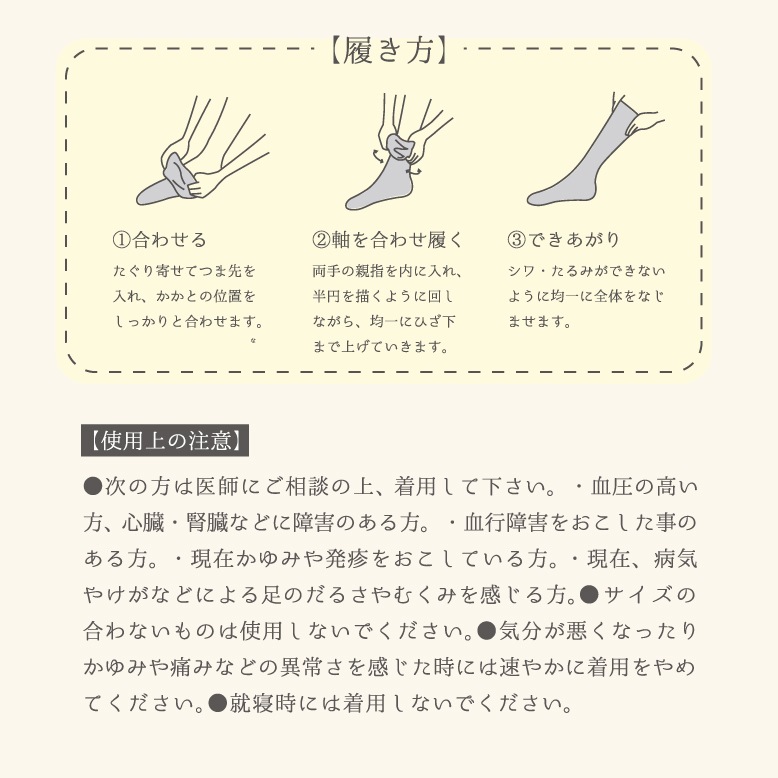 【履き方】

①合わせる
たぐり寄せてつま先を入れ、かかとの位置をしっかりと合わせます。

②軸を合わせ履く
両手の親指を内に入れ、半円を描くように回しながら、均一にひざ下まで上げていきます。

③できあがり
シワ・たるみができないように均一に全体をなじませます。

【使用上の注意】

●次の方は医師にご相談の上、着用して下さい。・血圧の高い方、心臓・腎臓などに障害のある方。・血行障害をおこした事のある方。・現在かゆみや発疹をおこしている方。・現在、病気やけがなどによる足のだるさやむくみを感じる方。●サイズの合わないものは使用しないでください。●気分が悪くなったりかゆみや痛みなどの異常さを感じた時には速やかに着用をやめてください。●就寝時には着用しないでください。