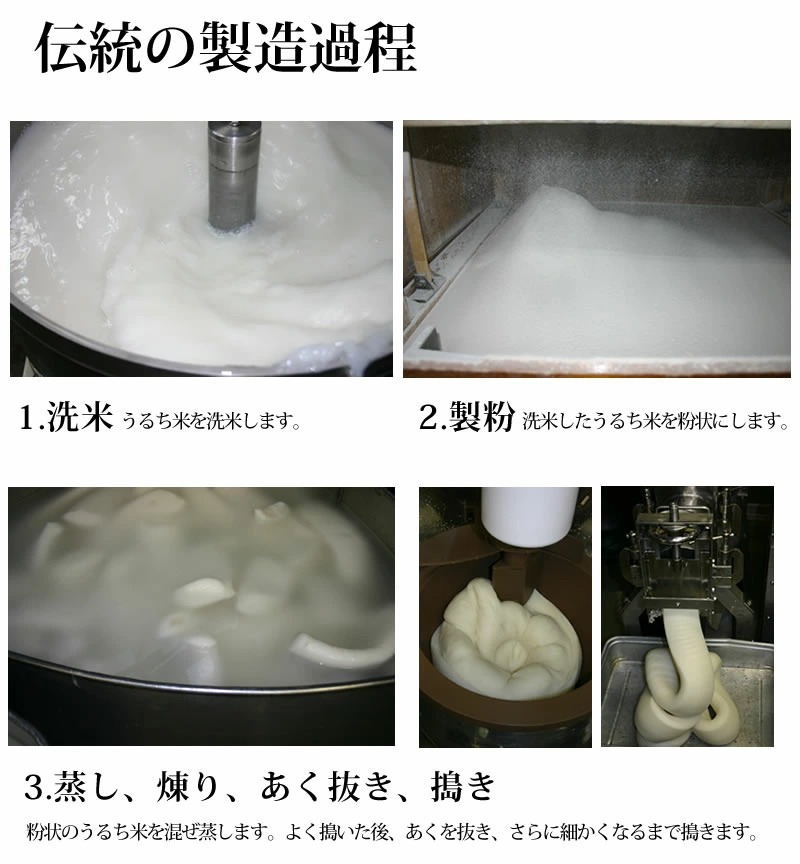 伝統の製造過程

1.洗米 うるち米を洗米します。

2.製粉 洗米したうるち米を粉状にします。

3.蒸し、煉り、あく抜き、搗き

粉状のうるち米を混ぜ蒸します。よく搗いた後、あくを抜き、さらに細かくなるまで搗きます。