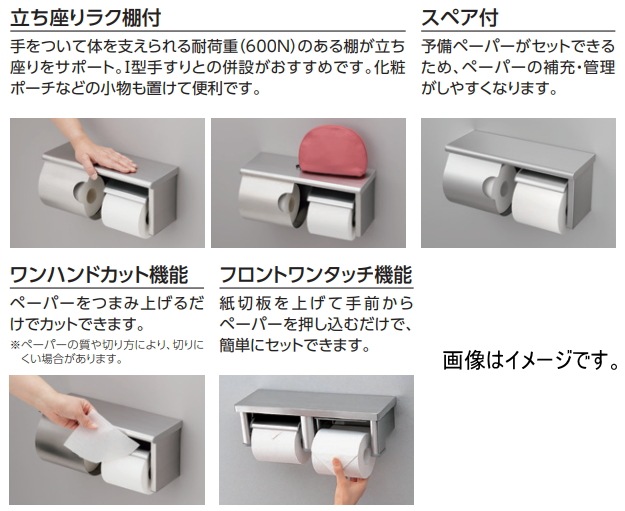 立ち座りラク棚付

手をついて体を支えられる耐荷重(600N)のある棚が立ち座りをサポート。I型手すりとの併設がおすすめです。化粧ポーチなどの小物も置けて便利です。

スペア付

予備ペーパーがセットできるため、ペーパーの補充・管理がしやすくなります。

ワンハンドカット機能

ペーパーをつまみ上げるだけでカットできます。

※ペーパーの質や切り方により、切りにくい場合があります。

フロントワンタッチ機能

紙切板を上げて手前からペーパーを押し込むだけで、簡単にセットできます。

画像はイメージです。