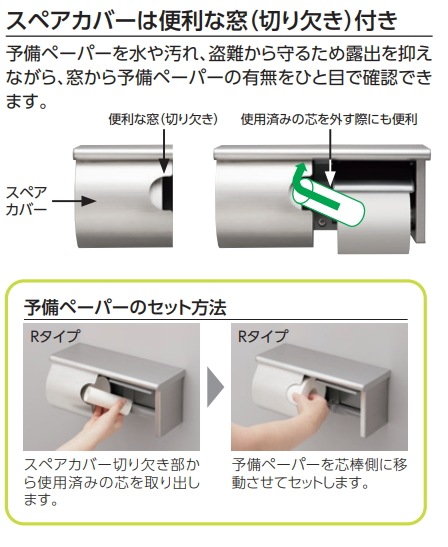 スペアカバーは便利な窓（切り欠き）付き

予備ペーパーを水や汚れ、盗難から守るため露出を抑えながら、窓から予備ペーパーの有無をひと目で確認できます。

便利な窓（切り欠き）

使用済みの芯を外す際にも便利

スペアカバー

予備ペーパーのセット方法

Rタイプ

スペアカバー切り欠き部から使用済みの芯を取り出します。

Rタイプ

予備ペーパーを芯棒側に移動させてセットします。