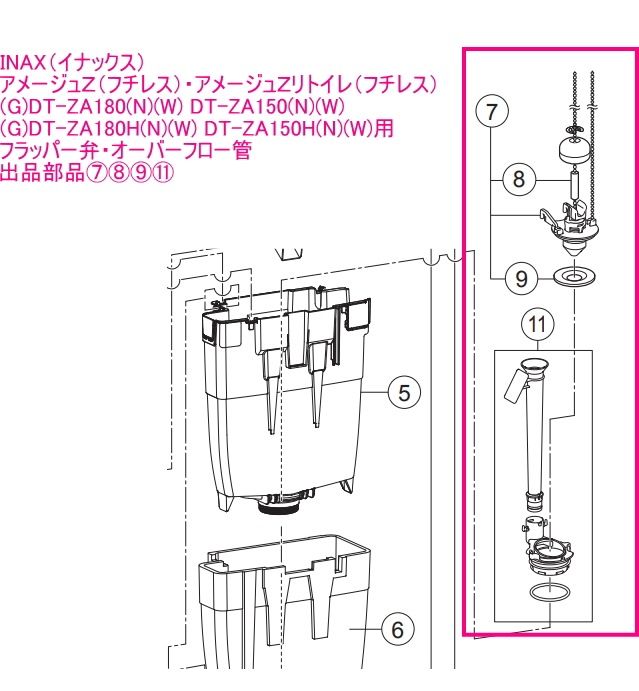 INAX（イナックス）
アメージュZ（フチレス）・アメージュZリトイレ（フチレス）
(G)DT-ZA180(N)(W) DT-ZA150(N)(W)
(G)DT-ZA180H(N)(W) DT-ZA150H(N)(W)用
フラッパー弁・オーバーフロー管
出品部品⑦⑧⑨⑪

7
8
9
11
5
6