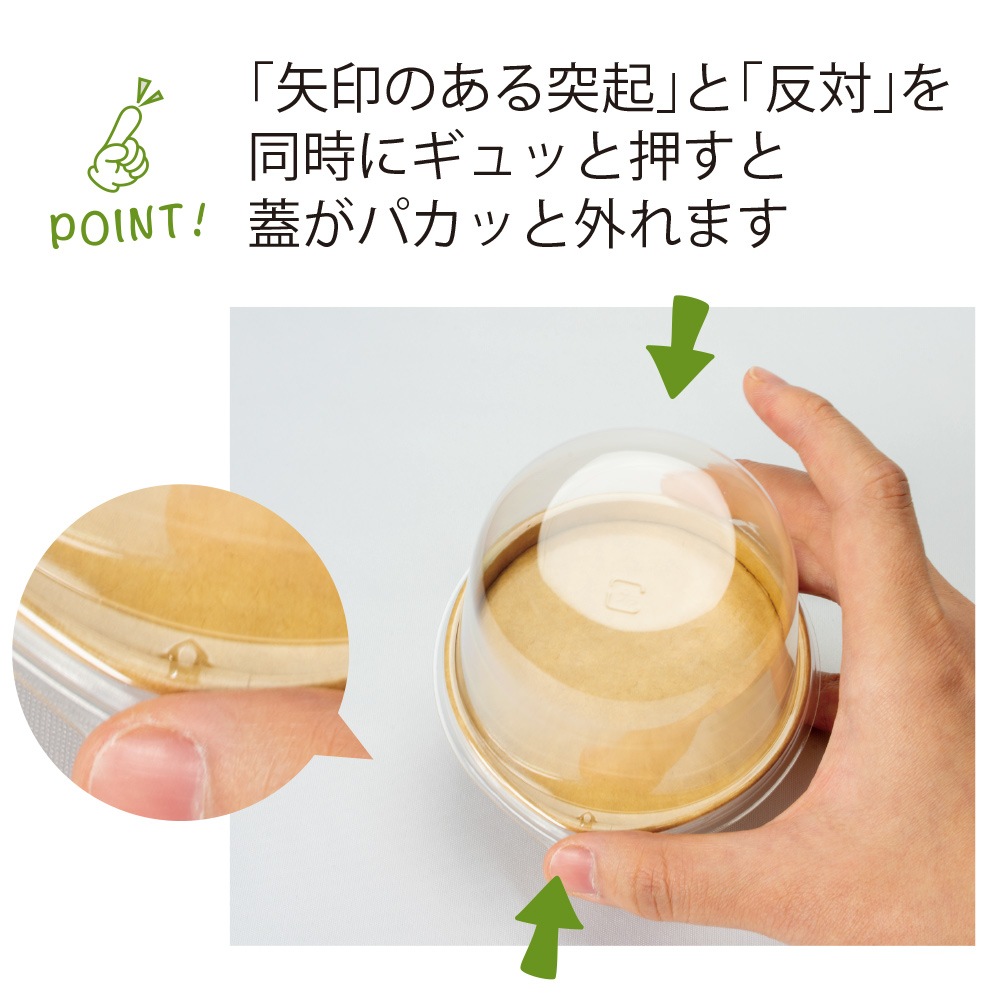 POINT!

「矢印のある突起」と「反対」を同時にギュッと押すと蓋がパカッと外れます