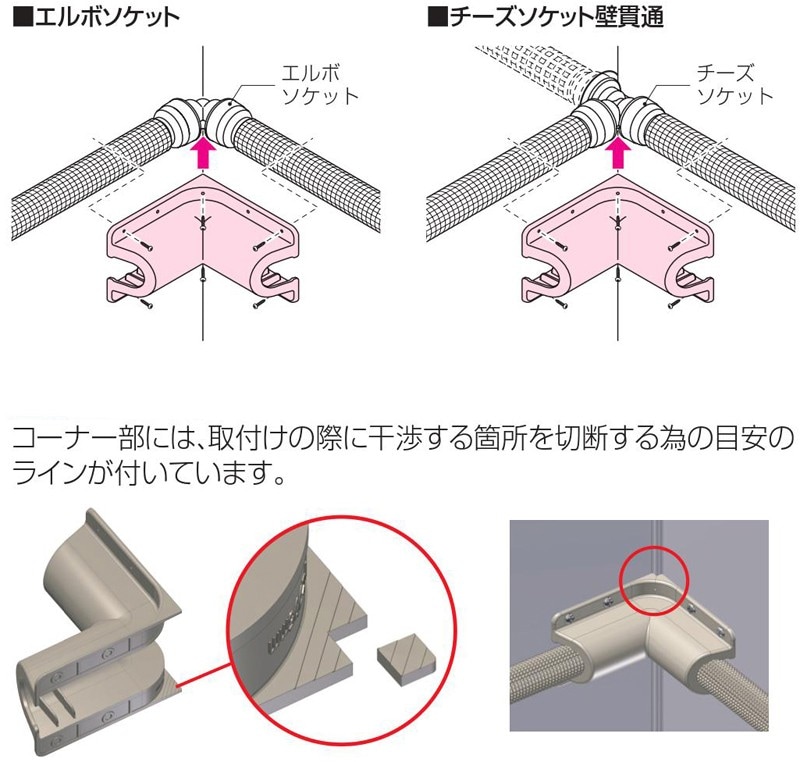 ■エルボソケット

エルボソケット

■チーズソケット壁貫通

チーズソケット

コーナー部には、取付けの際に干渉する箇所を切断する為の目安のラインが付いています。