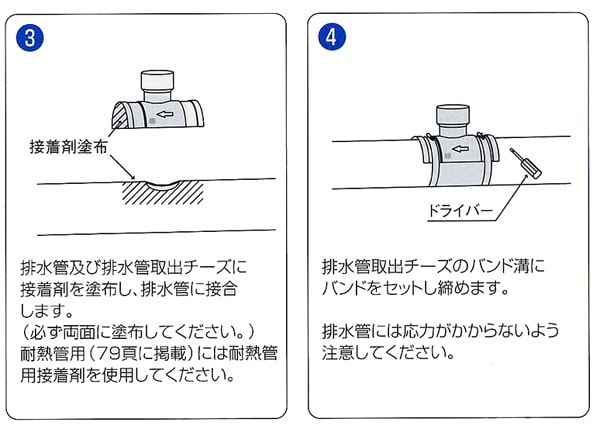 3

接着剤塗布

排水管及び排水管取出チーズに接着剤を塗布し、排水管に接合します。
（必ず両面に塗布してください。）
耐熱管用（79頁に掲載）には耐熱管用接着剤を使用してください。

4

ドライバー

排水管取出チーズのバンド溝にバンドをセットし締めます。

排水管には応力がかからないよう注意してください。