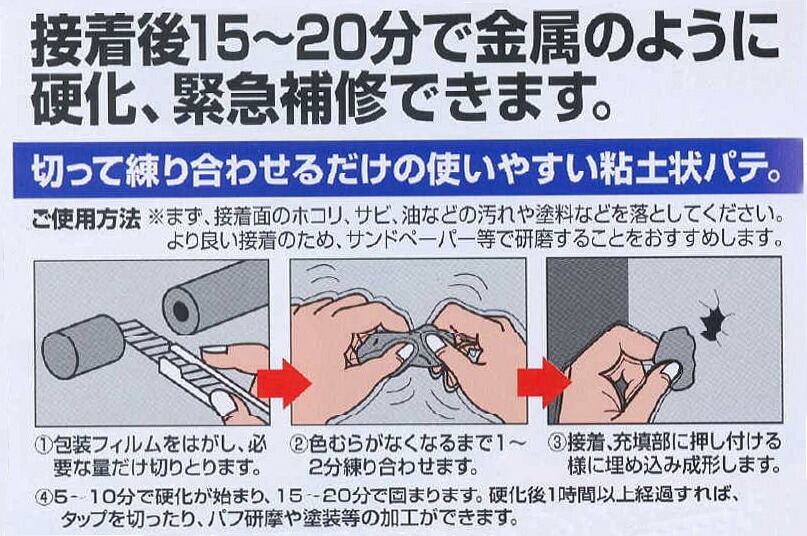 接着後15~20分で金属のように硬化、緊急補修できます。

切って練り合わせるだけの使いやすい粘土状パテ。

ご使用方法 ※まず、接着面のホコリ、サビ、油などの汚れや塗料などを落としてください。より良い接着のため、サンドペーパー等で研磨することをおすすめします。

①包装フィルムをはがし、必要な量だけ切りとります。

②色むらがなくなるまで1~2分練り合わせます。

③接着、充填部に押し付ける様に埋め込み成形します。

④5~10分で硬化が始まり、15~20分で固まります。硬化後1時間以上経過すれば、タップを切ったり、バフ研摩や塗装等の加工ができます。