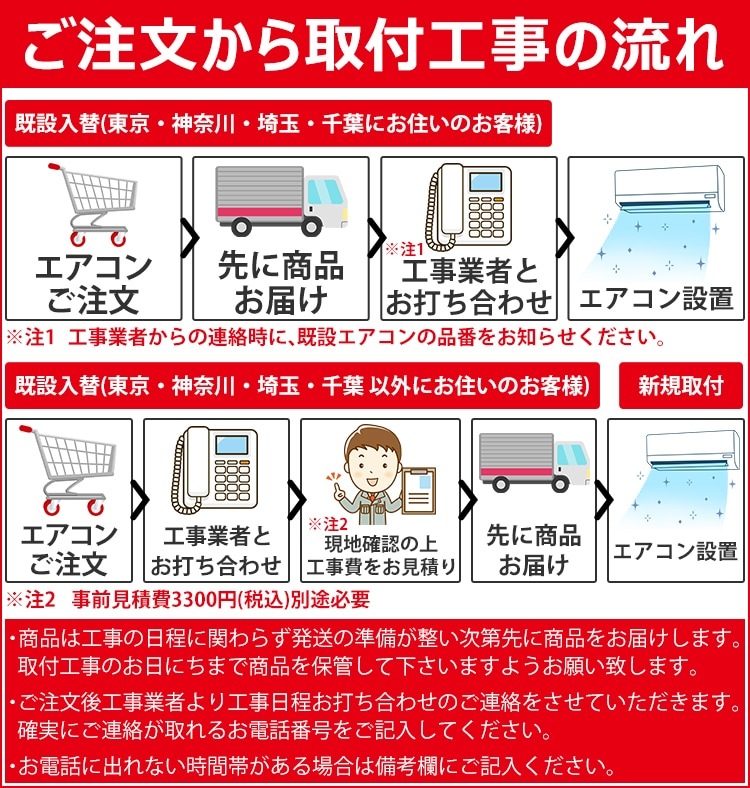 ご注文から取付工事の流れ

既設入替(東京・神奈川・埼玉・千葉にお住いのお客様)

エアコンご注文

先に商品お届け

※注1
工事業者とお打ち合わせ

エアコン設置

※注1 工事業者からの連絡時に、既設エアコンの品番をお知らせください。

既設入替(東京・神奈川・埼玉・千葉 以外にお住いのお客様)

新規取付

エアコンご注文

工事業者とお打ち合わせ

※注2
現地確認の上工事費をお見積り

先に商品お届け

エアコン設置

※注2 事前見積費3300円(税込)別途必要

・商品は工事の日程に関わらず発送の準備が整い次第先に商品をお届けします。取付工事のお日にちまで商品を保管して下さいますようお願い致します。

・ご注文後工事業者より工事日程お打ち合わせのご連絡をさせていただきます。確実にご連絡が取れるお電話番号をご記入してください。

・お電話に出れない時間帯がある場合は備考欄にご記入ください。