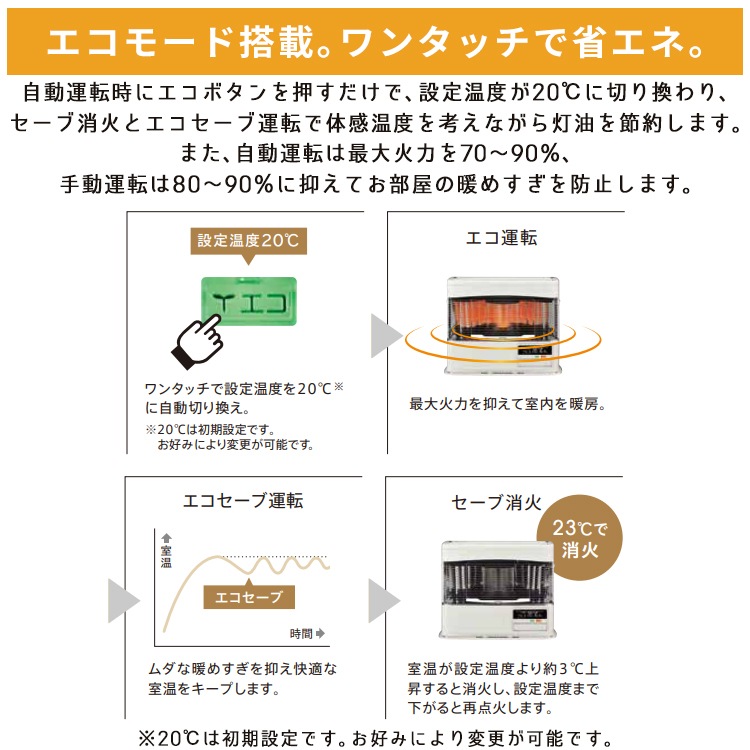 エコモード搭載。ワンタッチで省エネ。

自動運転時にエコボタンを押すだけで、設定温度が20℃に切り換わり、セーブ消火とエコセーブ運転で体感温度を考えながら灯油を節約します。また、自動運転は最大火力を70～90%、手動運転は80～90%に抑えてお部屋の暖めすぎを防止します。

設定温度20℃

エコ

ワンタッチで設定温度を20℃※に自動切り換え。

※20℃は初期設定です。お好みにより変更が可能です。

エコ運転

最大火力を抑えて室内を暖房。

エコセーブ運転

室温

エコセーブ

時間

ムダな暖めすぎを抑え快適な室温をキープします。

セーブ消火

23℃で消火

室温が設定温度より約3℃上昇すると消火し、設定温度まで下がると再点火します。

※20℃は初期設定です。お好みにより変更が可能です。