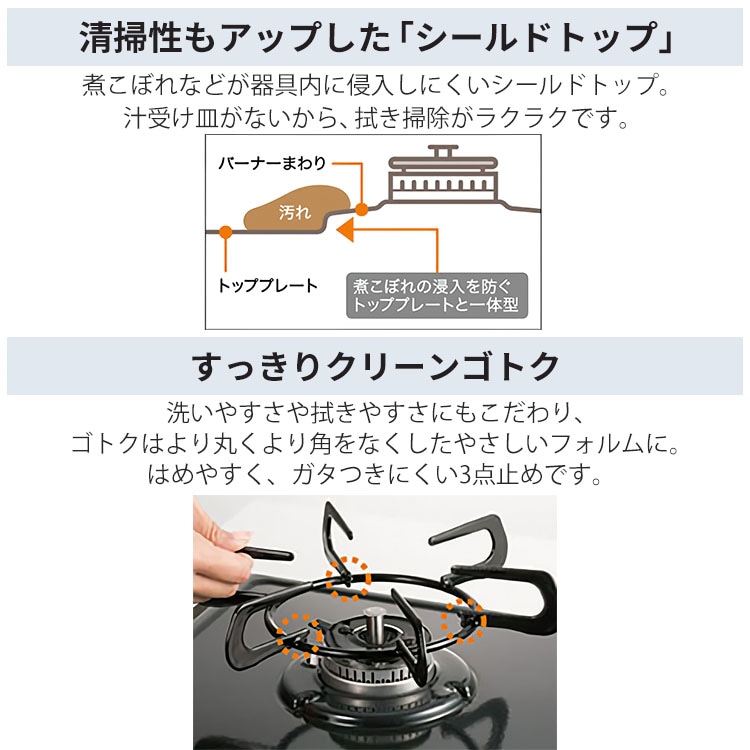 清掃性もアップした「シールドトップ」

煮こぼれなどが器具内に侵入しにくいシールドトップ。
汁受け皿がないから、拭き掃除がラクラクです。

バーナーまわり

汚れ

トッププレート

煮こぼれの浸入を防ぐ
トッププレートと一体型

すっきりクリーンゴトク

洗いやすさや拭きやすさにもこだわり、
ゴトクはより丸くより角をなくしたやさしいフォルムに。
はめやすく、ガタつきにくい3点止めです。