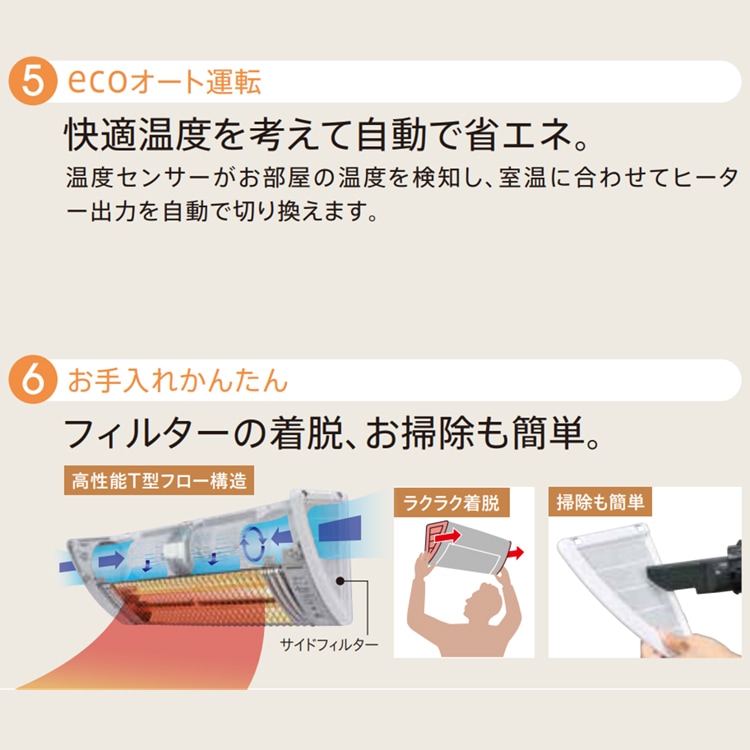 5 ecoオート運転

快適温度を考えて自動で省エネ。

温度センサーがお部屋の温度を検知し、室温に合わせてヒーター出力を自動で切り換えます。

6 お手入れかんたん

フィルターの着脱、お掃除も簡単。

高性能T型フロー構造

サイドフィルター

ラクラク着脱

掃除も簡単