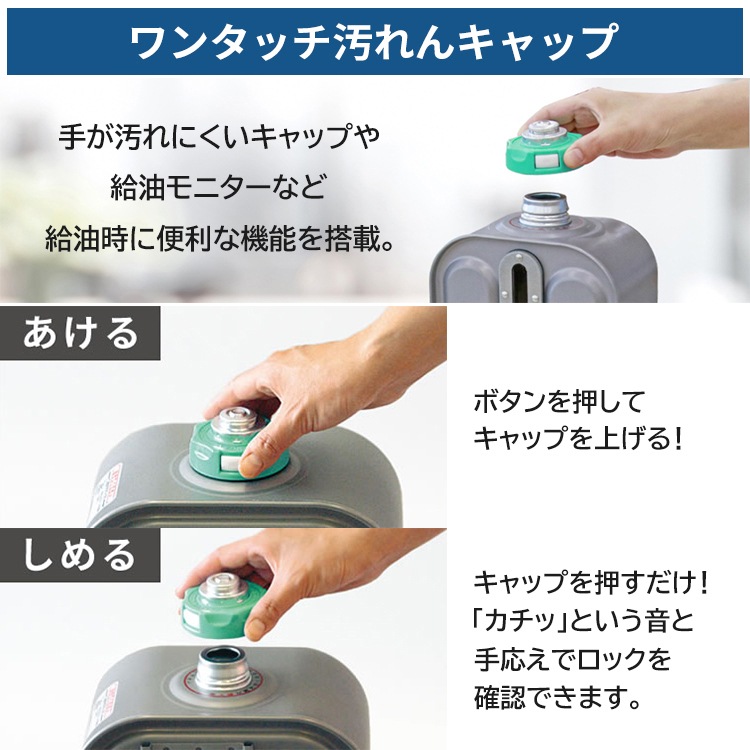 ワンタッチ汚れんキャップ

手が汚れにくいキャップや
給油モニターなど
給油時に便利な機能を搭載。

あける

ボタンを押して
キャップを上げる！

しめる

キャップを押すだけ！
「カチッ」という音と
手応えでロックを
確認できます。