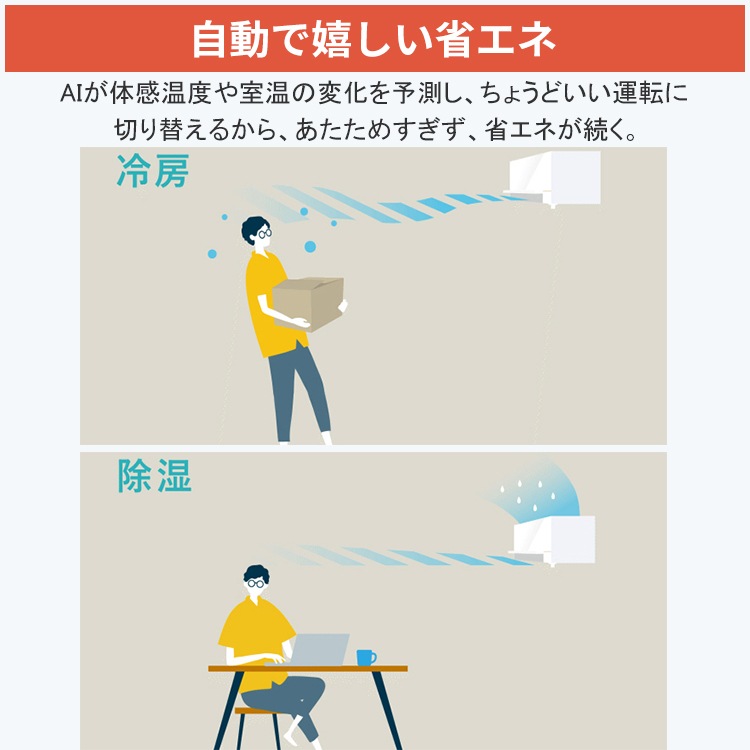 自動で嬉しい省エネ

AIが体感温度や室温の変化を予測し、ちょうどいい運転に切り替えるから、あたためすぎず、省エネが続く。

冷房

除湿