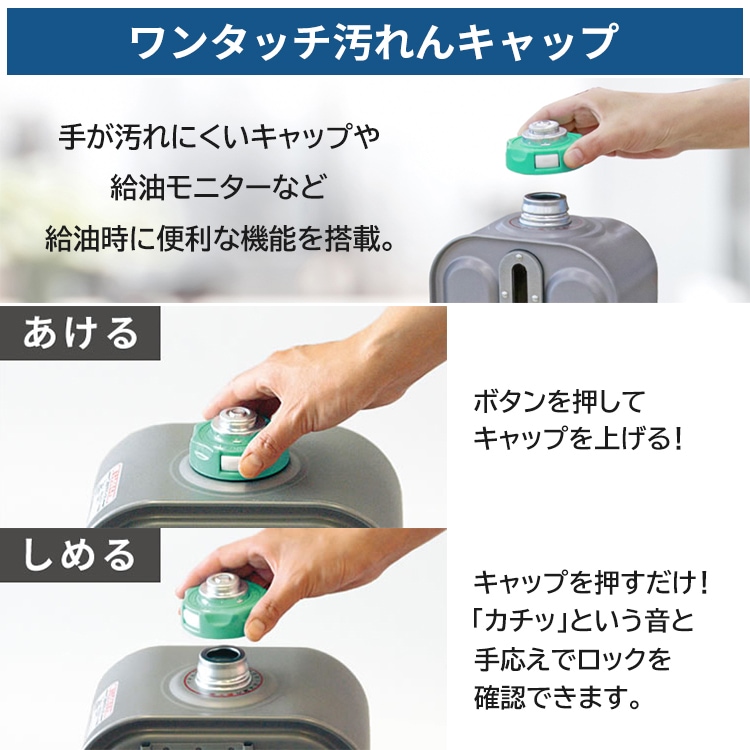 ワンタッチ汚れんキャップ

手が汚れにくいキャップや
給油モニターなど
給油時に便利な機能を搭載。

あける

ボタンを押して
キャップを上げる！

しめる

キャップを押すだけ！
「カチッ」という音と
手応えでロックを
確認できます。