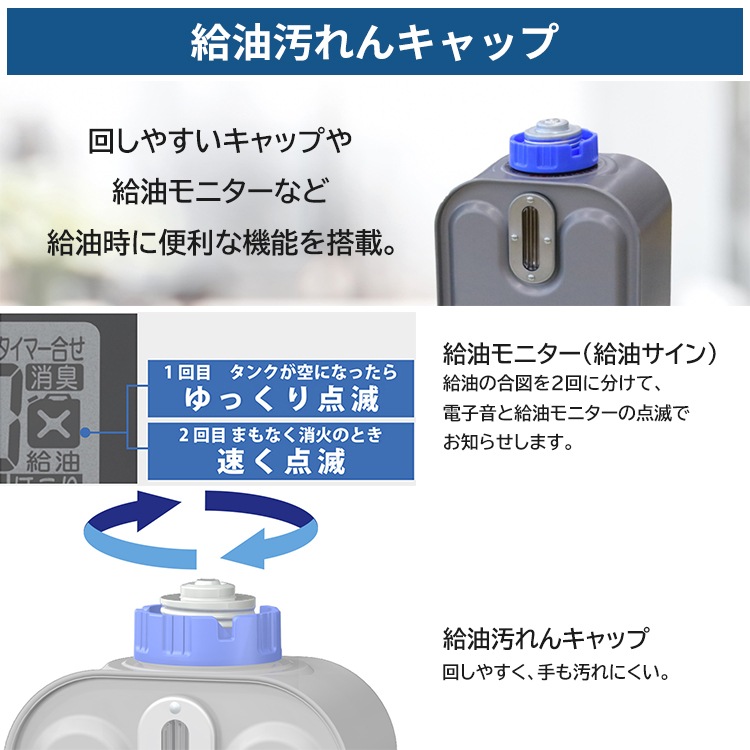 給油汚れんキャップ

回しやすいキャップや
給油モニターなど
給油時に便利な機能を搭載。

タイマー合せ
消臭
給油

1回目　タンクが空になったら
ゆっくり点滅

2回目 まもなく消火のとき
速く点滅

給油モニター（給油サイン）
給油の合図を2回に分けて、
電子音と給油モニターの点滅で
お知らせします。

給油汚れんキャップ
回しやすく、手も汚れにくい。