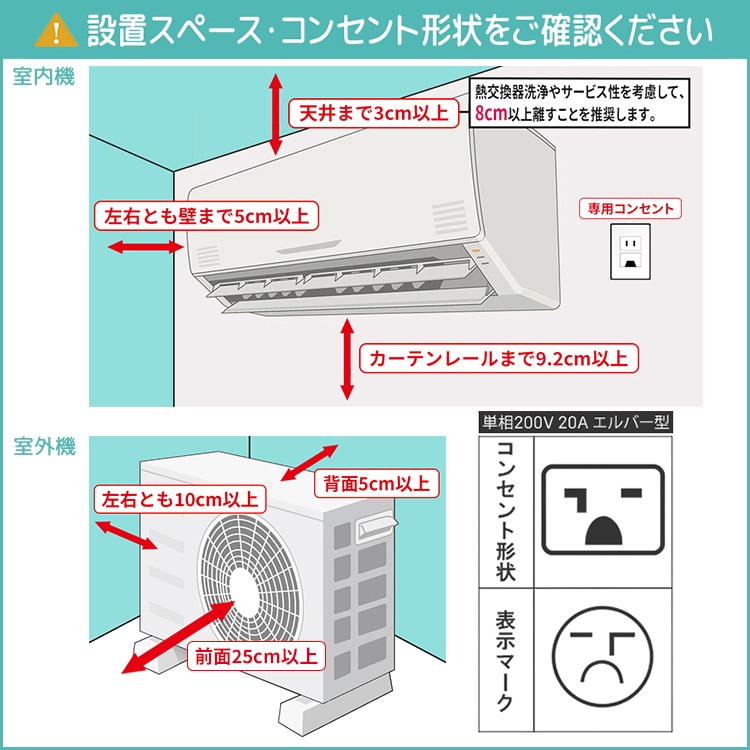 設置スペース･コンセント形状をご確認ください

室内機

天井まで3cm以上

熱交換器洗浄やサービス性を考慮して、8cm以上離すことを推奨します。

左右とも壁まで5cm以上

専用コンセント

カーテンレールまで9.2cm以上

室外機

背面5cm以上

左右とも10cm以上

前面25cm以上

単相200V 20A エルバー型

コンセント形状

表示マーク