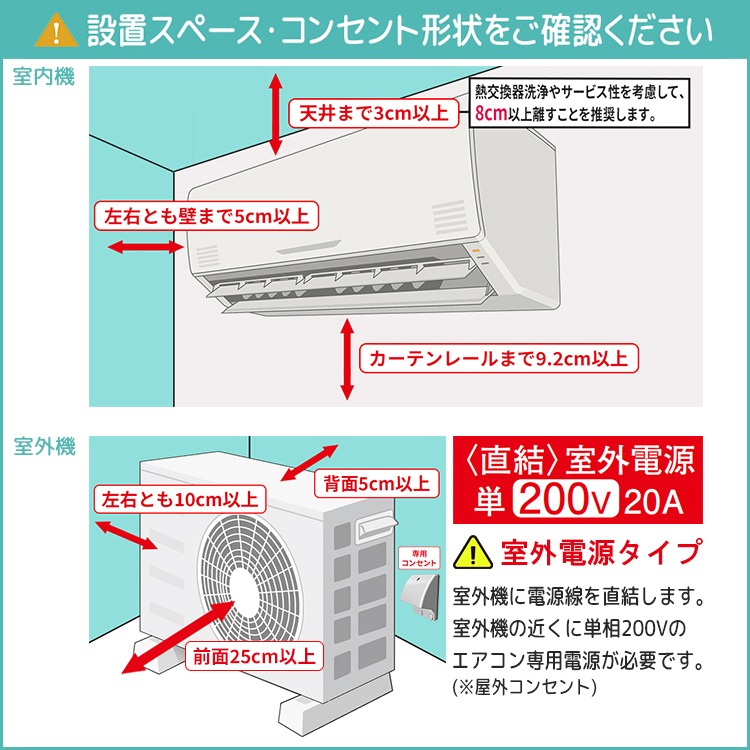 設置スペース･コンセント形状をご確認ください

室内機

天井まで3cm以上

熱交換器洗浄やサービス性を考慮して、8cm以上離すことを推奨します。

左右とも壁まで5cm以上

カーテンレールまで9.2cm以上

室外機

左右とも10cm以上

背面5cm以上

前面25cm以上

専用コンセント

〈直結〉室外電源
単 200V 20A

室外電源タイプ

室外機に電源線を直結します。
室外機の近くに単相200Vのエアコン専用電源が必要です。
(※屋外コンセント)