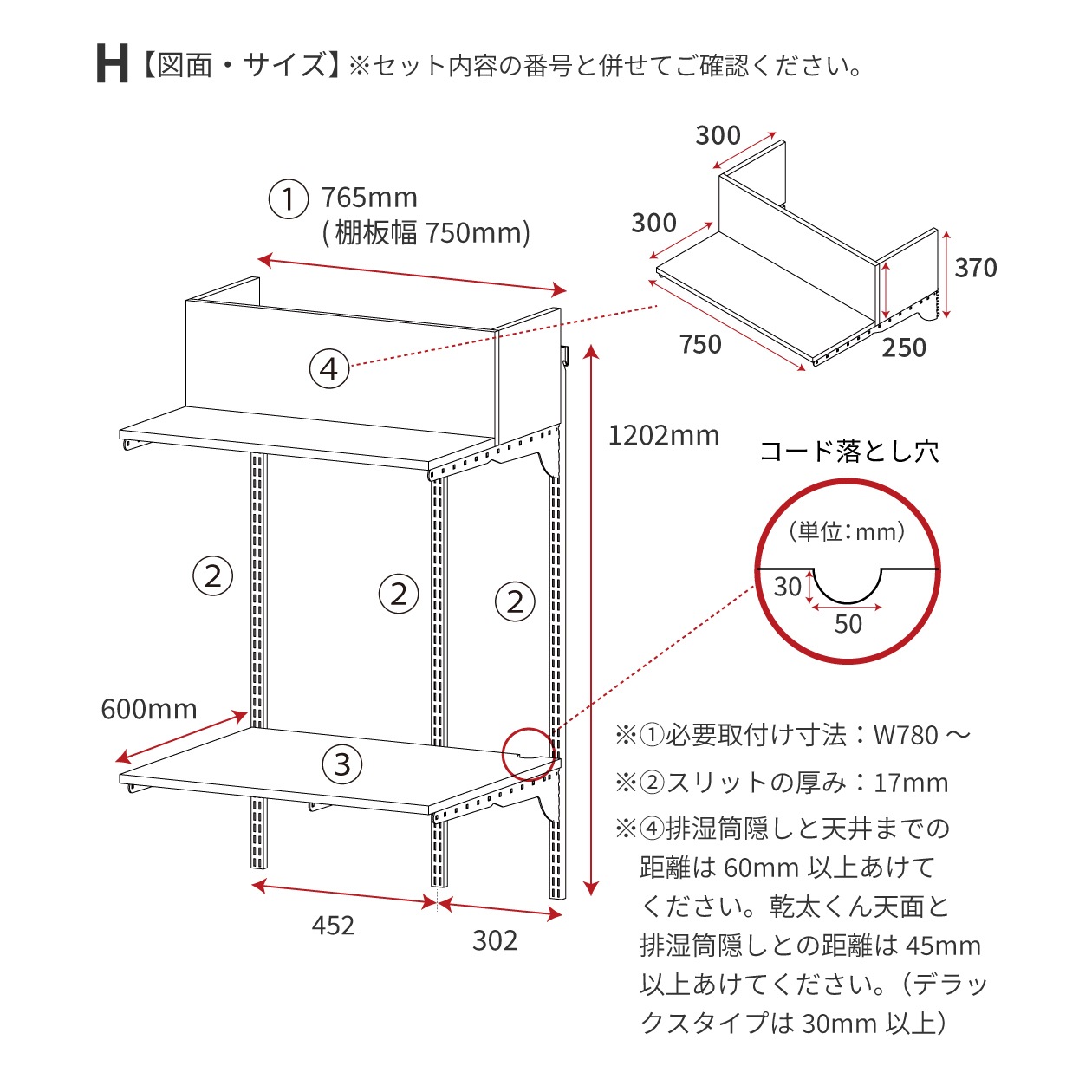 H【図面・サイズ】※セット内容の番号と併せてご確認ください。

① 765mm
(棚板幅 750mm)

300

300

370

750

250

④

1202mm

コード落とし穴

(単位:mm)

30

50

②

②

②

600mm

③

452

302

※①必要取付け寸法:W780 ~

※②スリットの厚み:17mm

※④排湿筒隠しと天井までの距離は 60mm 以上あけてください。乾太くん天面と排湿筒隠しとの距離は 45mm 以上あけてください。(デラックスタイプは 30mm 以上)