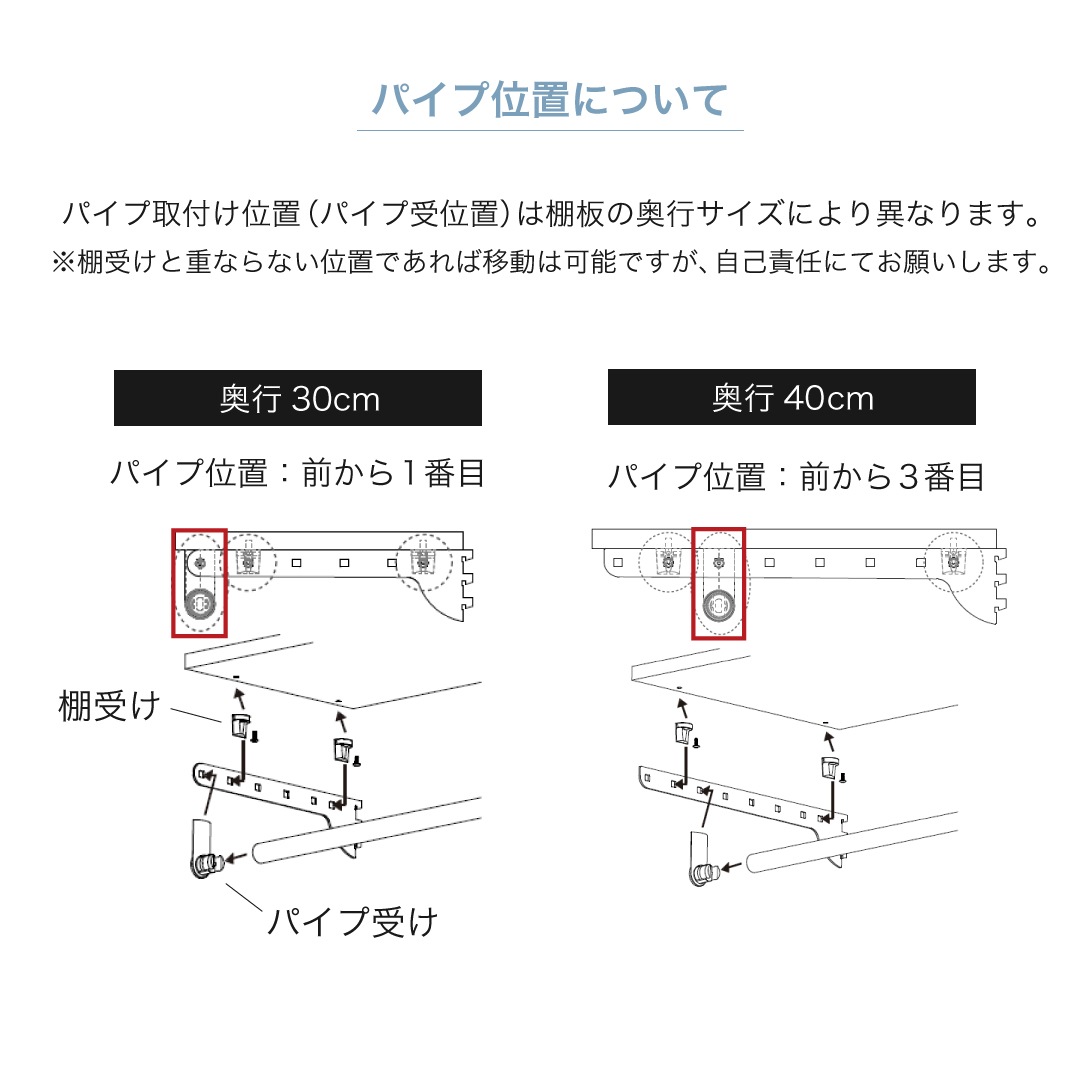 パイプ位置について

パイプ取付け位置（パイプ受位置）は棚板の奥行サイズにより異なります。
※棚受けと重ならない位置であれば移動は可能ですが、自己責任にてお願いします。

奥行 30cm

パイプ位置：前から１番目

棚受け

パイプ受け

奥行 40cm

パイプ位置：前から３番目