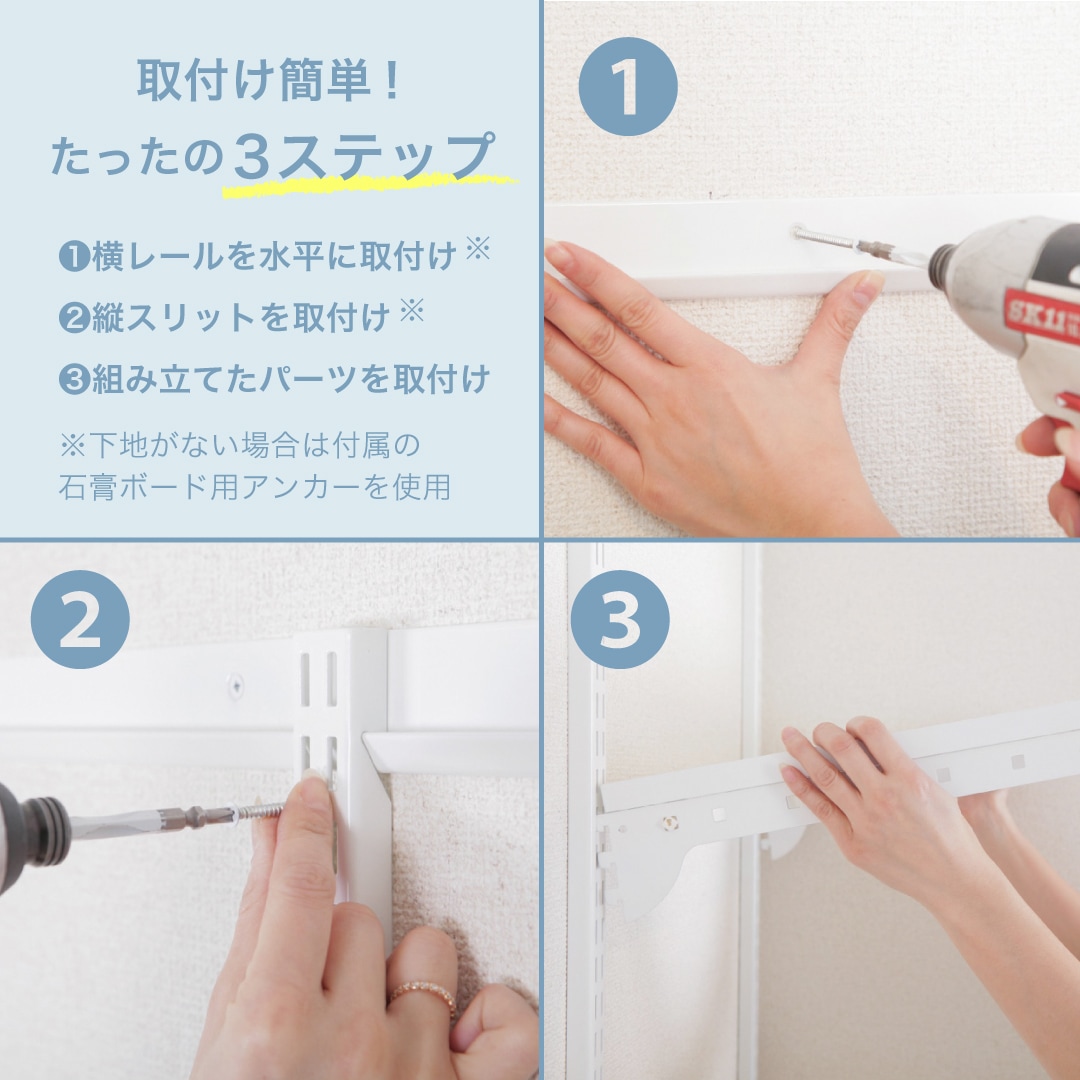 取付け簡単！
たったの3ステップ

❶横レールを水平に取付け※
❷縦スリットを取付け※
❸組み立てたパーツを取付け

※下地がない場合は付属の石膏ボード用アンカーを使用

1

SK11

2

3